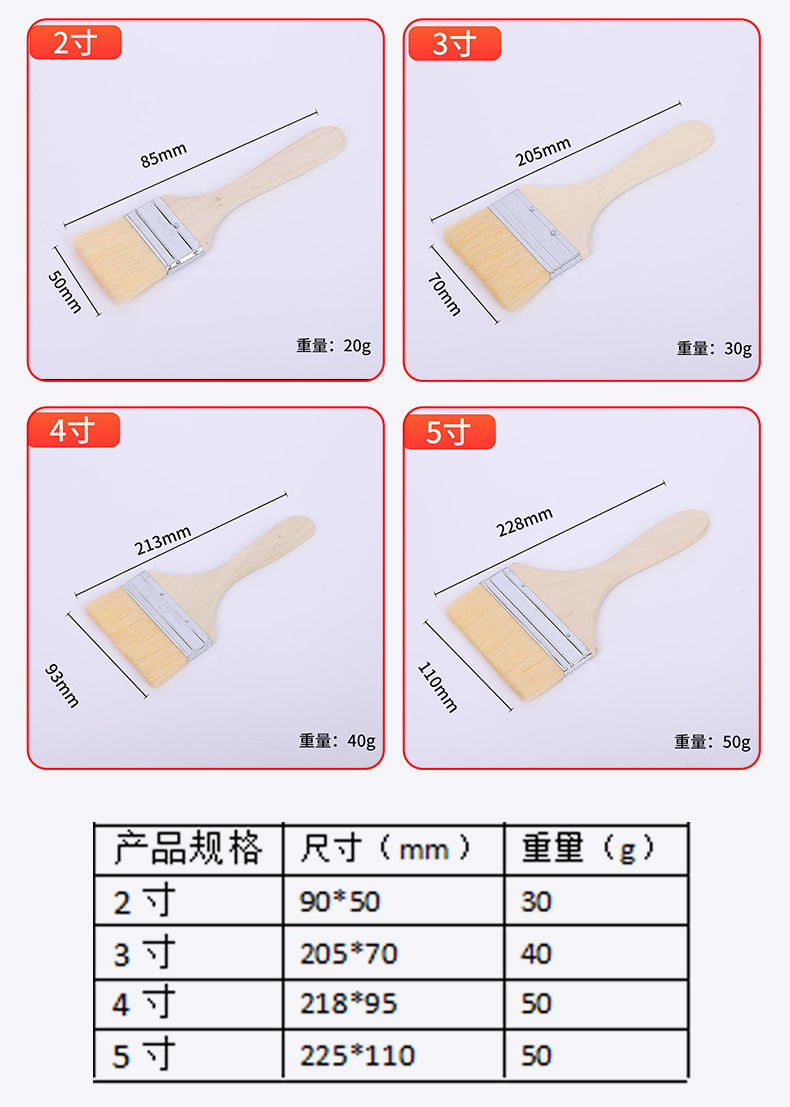 2寸

85mm

50mm

重量：20g

3寸

205mm

70mm

重量：30g

4寸

213mm

93mm

重量：40g

5寸

228mm

110mm

重量：50g

| 产品规格 | 尺寸（mm） | 重量（g） |
|---|---|---|
| 2 寸 | 90*50 | 30 |
| 3 寸 | 205*70 | 40 |
| 4 寸 | 218*95 | 50 |
| 5 寸 | 225*110 | 50 |