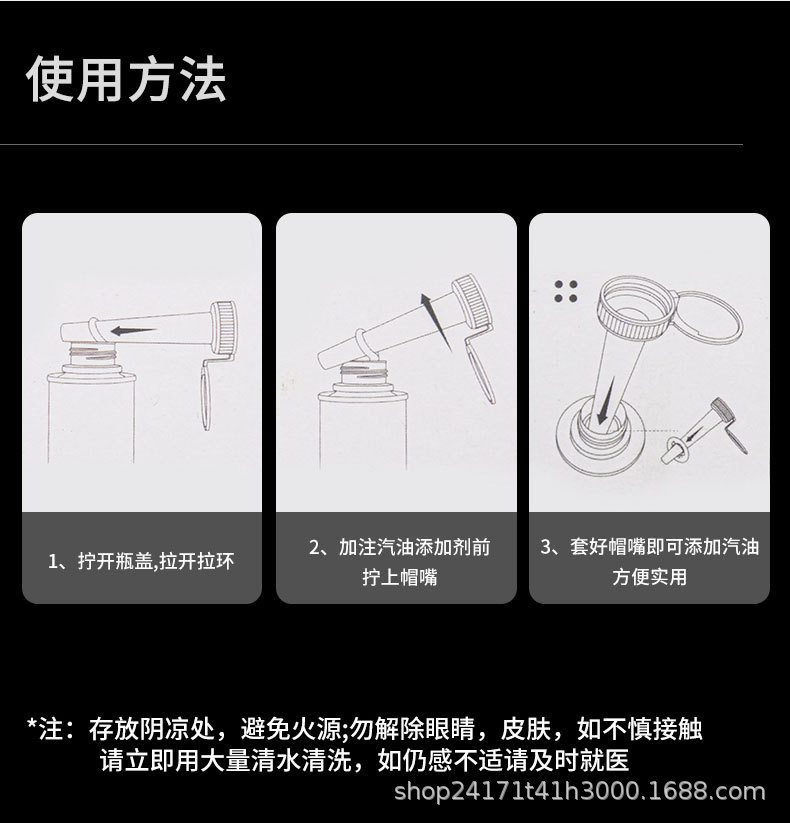 使用方法

1、拧开瓶盖,拉开拉环

2、加注汽油添加剂前拧上帽嘴

3、套好帽嘴即可添加汽油方便实用

*注：存放阴凉处，避免火源;勿解除眼睛，皮肤，如不慎接触请立即用大量清水清洗，如仍感不适请及时就医

shop24171t41h3000.1688.com