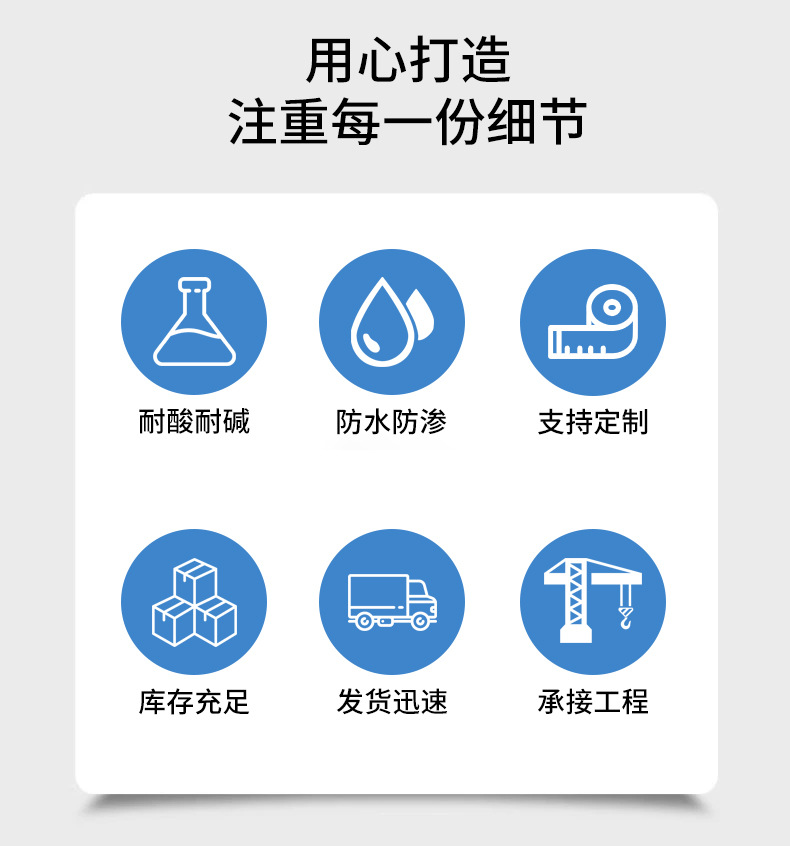 用心打造
注重每一份细节

耐酸耐碱

防水防渗

支持定制

库存充足

发货迅速

承接工程