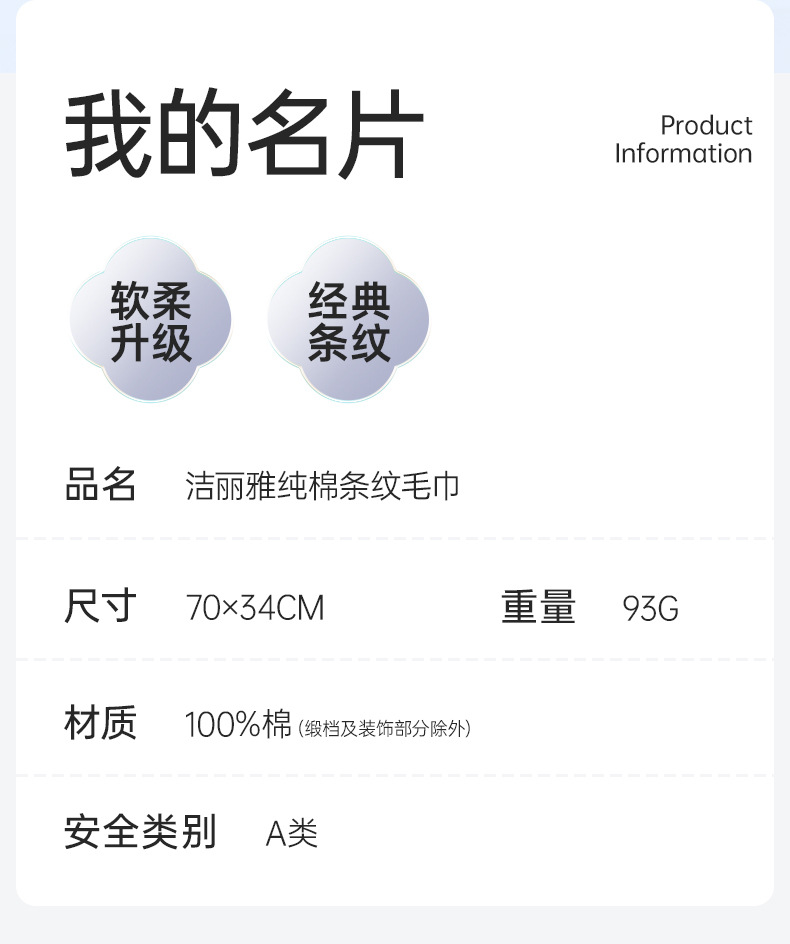 我的名片

Product
Information

软柔
升级

经典
条纹

品名 洁丽雅纯棉条纹毛巾

尺寸 70×34CM

重量 93G

材质 100%棉(缎档及装饰部分除外)

安全类别 A类