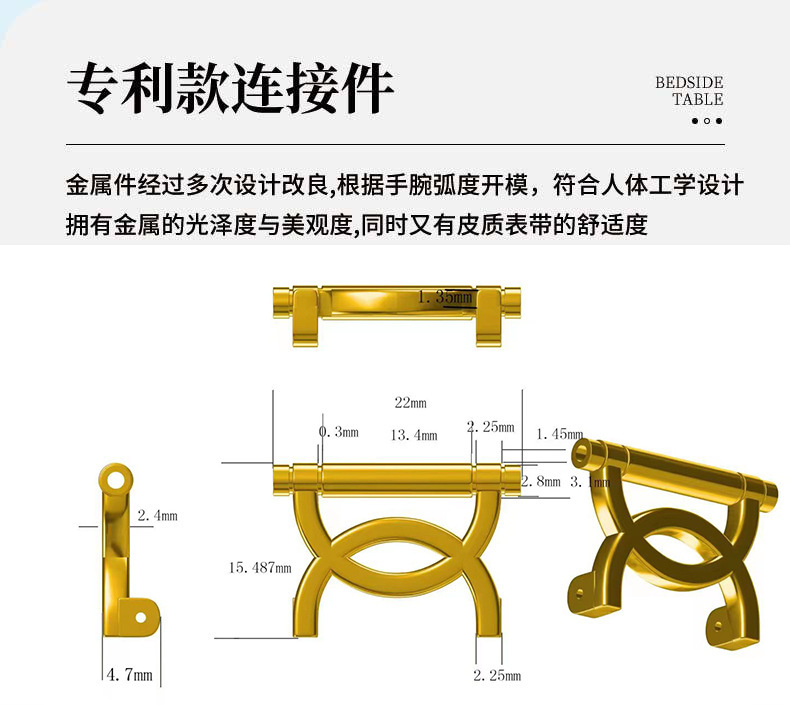 专利款连接件

BEDSIDE TABLE

金属件经过多次设计改良,根据手腕弧度开模，符合人体工学设计
拥有金属的光泽度与美观度,同时又有皮质表带的舒适度

1.35mm

22mm

0.3mm

13.4mm

2.25mm

1.45mm

2.8mm

3.1mm

2.4mm

15.487mm

4.7mm

2.25mm