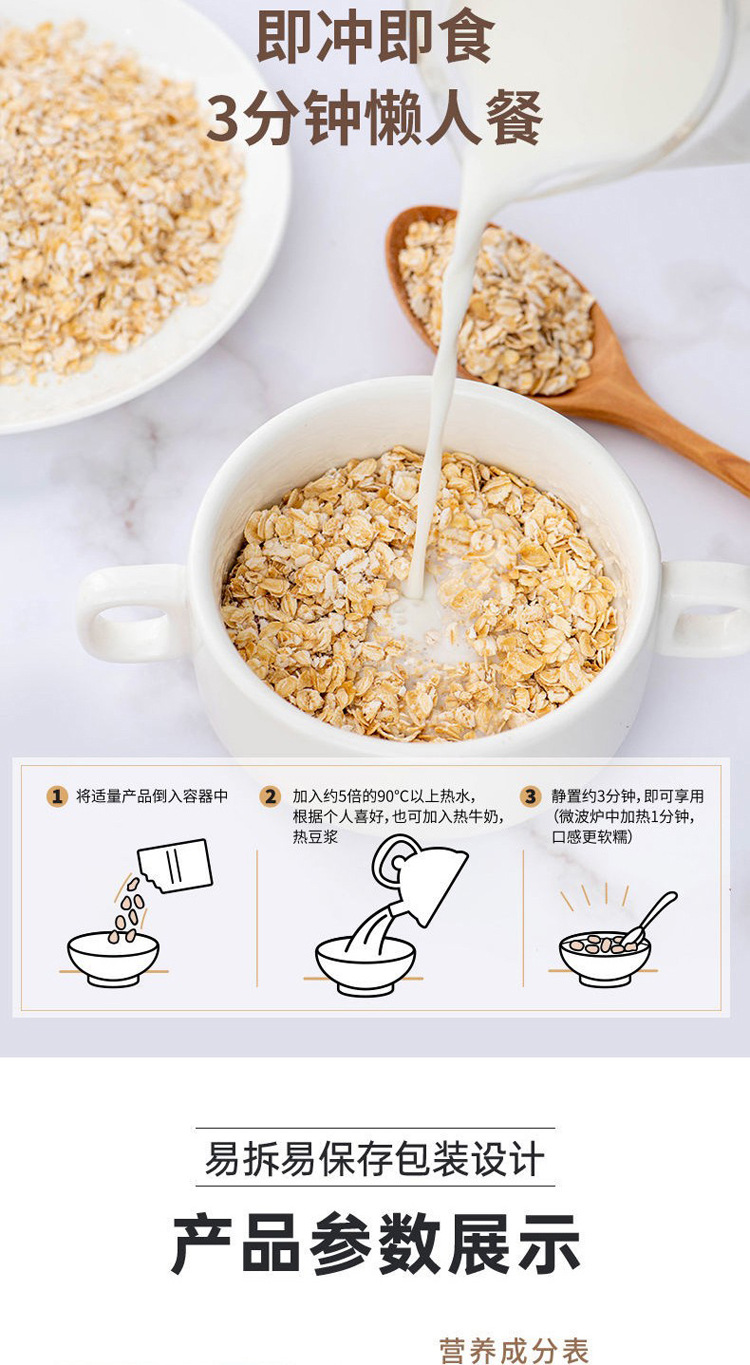 即冲即食
3分钟懒人餐

1 将适量产品倒入容器中

2 加入约5倍的90°C以上热水，根据个人喜好，也可加入热牛奶，热豆浆

3 静置约3分钟，即可享用（微波炉中加热1分钟，口感更软糯）

易拆易保存包装设计

产品参数展示

营养成分表