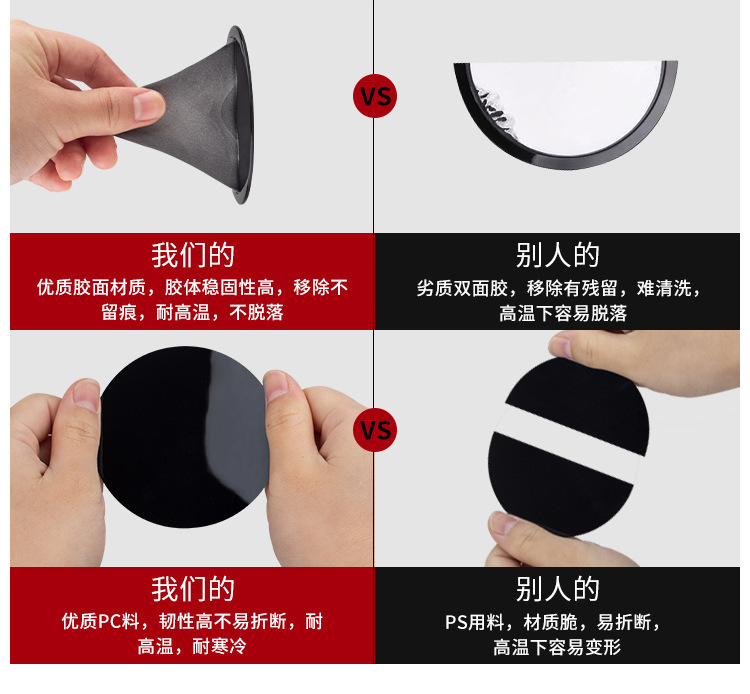 VS

我们的
优质胶面材质，胶体稳固性高，移除不留痕，耐高温，不脱落

别人的
劣质双面胶，移除有残留，难清洗，高温下容易脱落

VS

我们的
优质PC料，韧性高不易折断，耐高温，耐寒冷

别人的
PS用料，材质脆，易折断，高温下容易变形