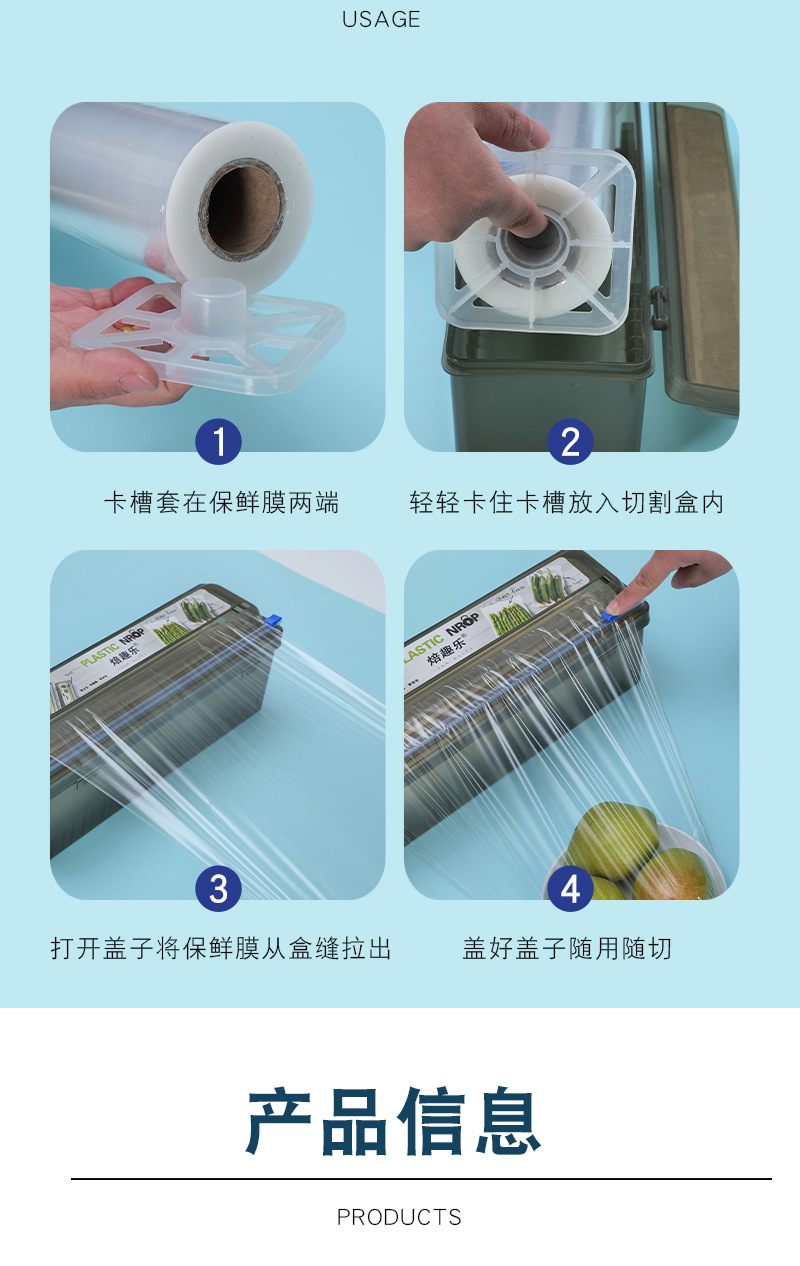 USAGE

1

卡槽套在保鲜膜两端

2

轻轻卡住卡槽放入切割盒内

PLASTIC NROP
焙趣乐

3

打开盖子将保鲜膜从盒缝拉出

PLASTIC NROP
焙趣乐

4

盖好盖子随用随切

产品信息

PRODUCTS