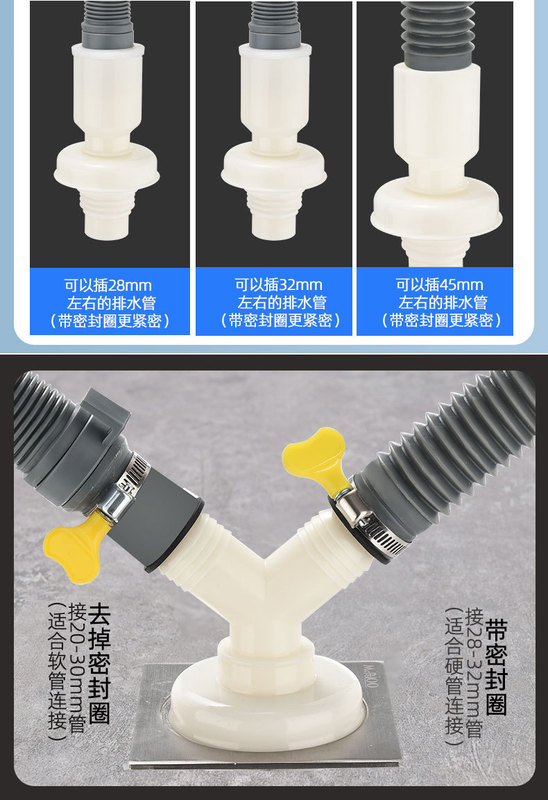 可以插28mm
左右的排水管
（带密封圈更紧密）

可以插32mm
左右的排水管
（带密封圈更紧密）

可以插45mm
左右的排水管
（带密封圈更紧密）

去掉密封圈
接20-30mm管
（适合软管连接）

带密封圈
接28-32mm管
（适合硬管连接）