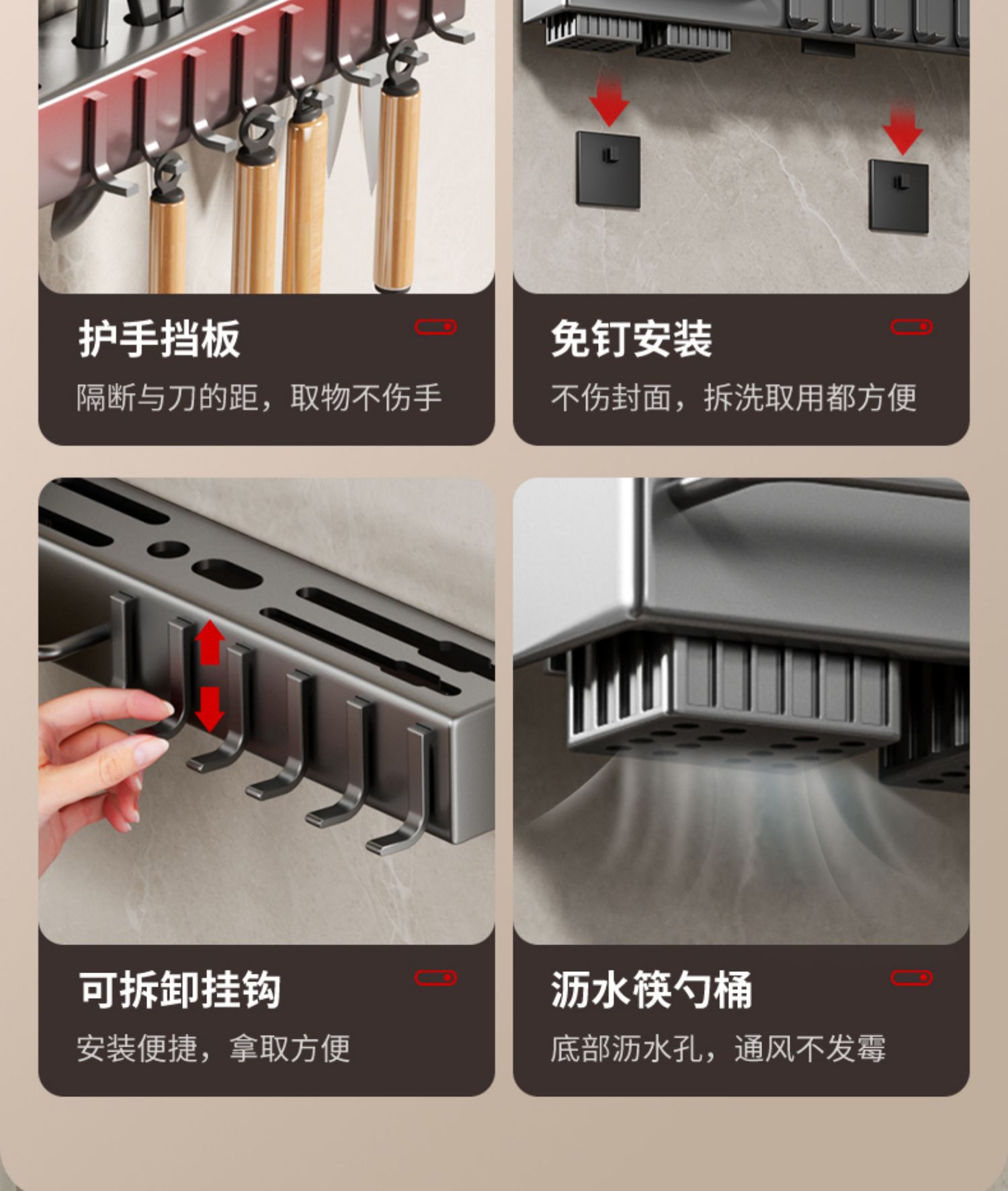 护手挡板

隔断与刀的距，取物不伤手

免钉安装

不伤封面，拆洗取用都方便

可拆卸挂钩

安装便捷，拿取方便

沥水筷勺桶

底部沥水孔，通风不发霉