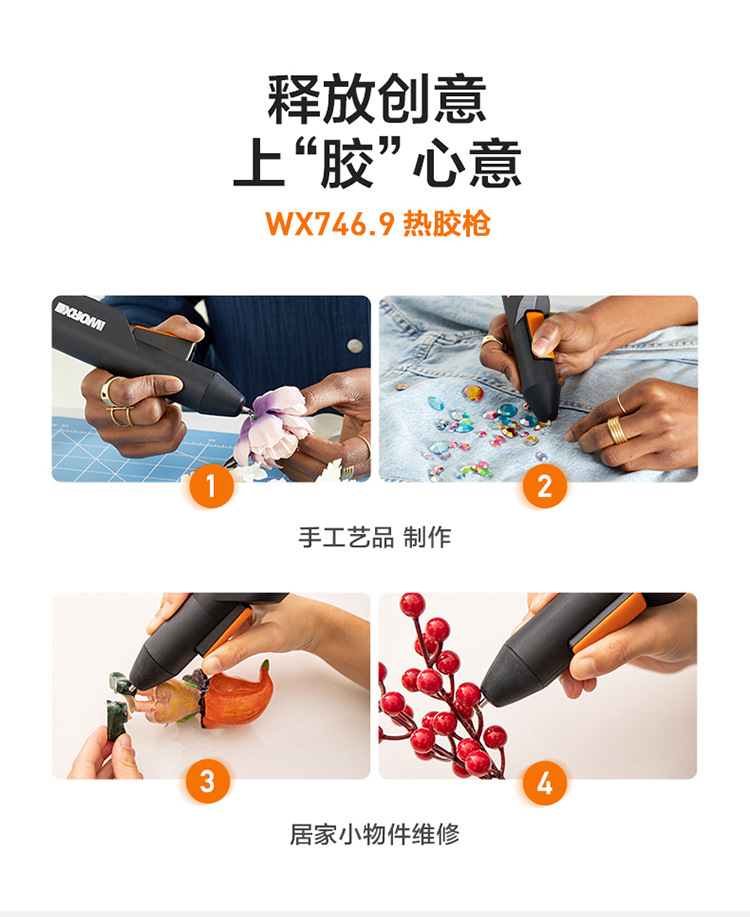 释放创意
上“胶”心意

WX746.9 热胶枪

WORX

1

2

手工艺品 制作

3

4

居家小物件维修