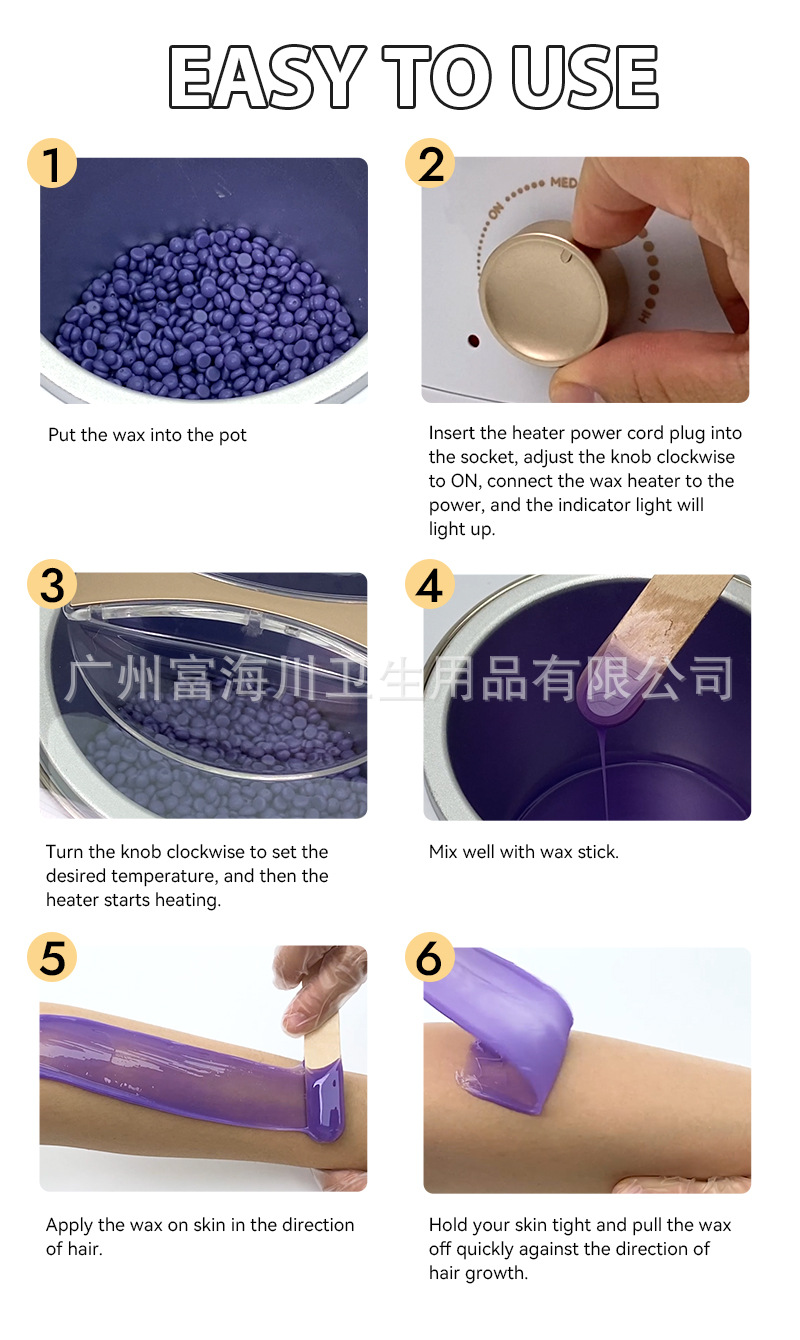 EASY TO USE

1

Put the wax into the pot

2

ON MED HIGH

Insert the heater power cord plug into the socket, adjust the knob clockwise to ON, connect the wax heater to the power, and the indicator light will light up.

3

广州富海川卫生用品有限公司

Turn the knob clockwise to set the desired temperature, and then the heater starts heating.

4

Mix well with wax stick.

5

Apply the wax on skin in the direction of hair.

6

Hold your skin tight and pull the wax off quickly against the direction of hair growth.