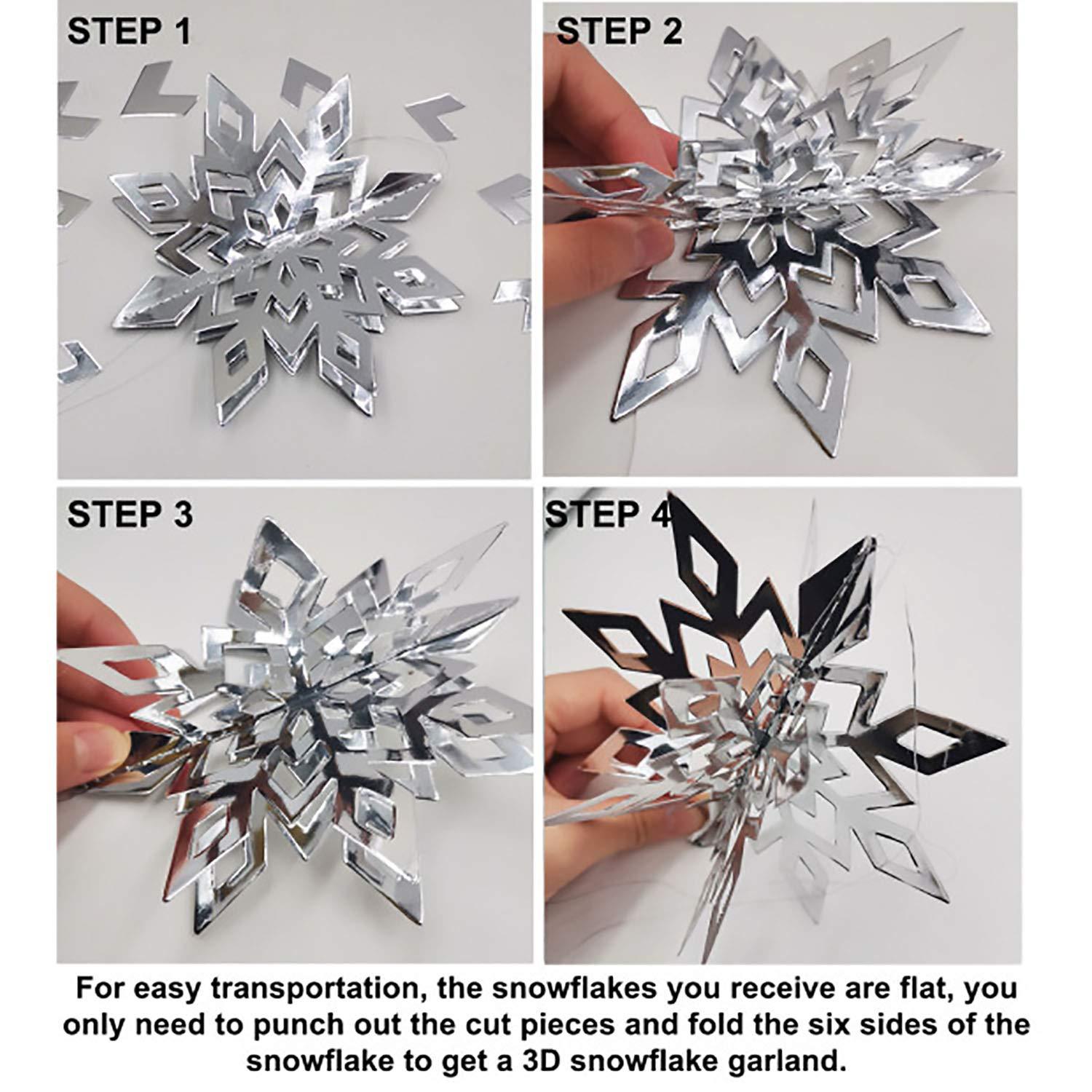 STEP 1

STEP 2

STEP 3

STEP 4

For easy transportation, the snowflakes you receive are flat, you only need to punch out the cut pieces and fold the six sides of the snowflake to get a 3D snowflake garland.