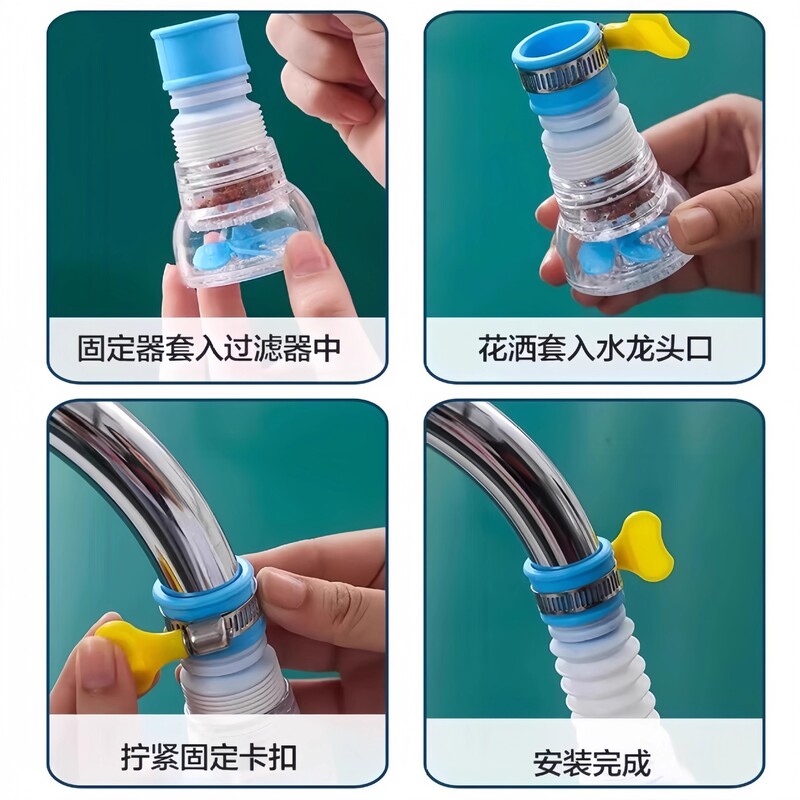 固定器套入过滤器中

花洒套入水龙头口

拧紧固定卡扣

安装完成