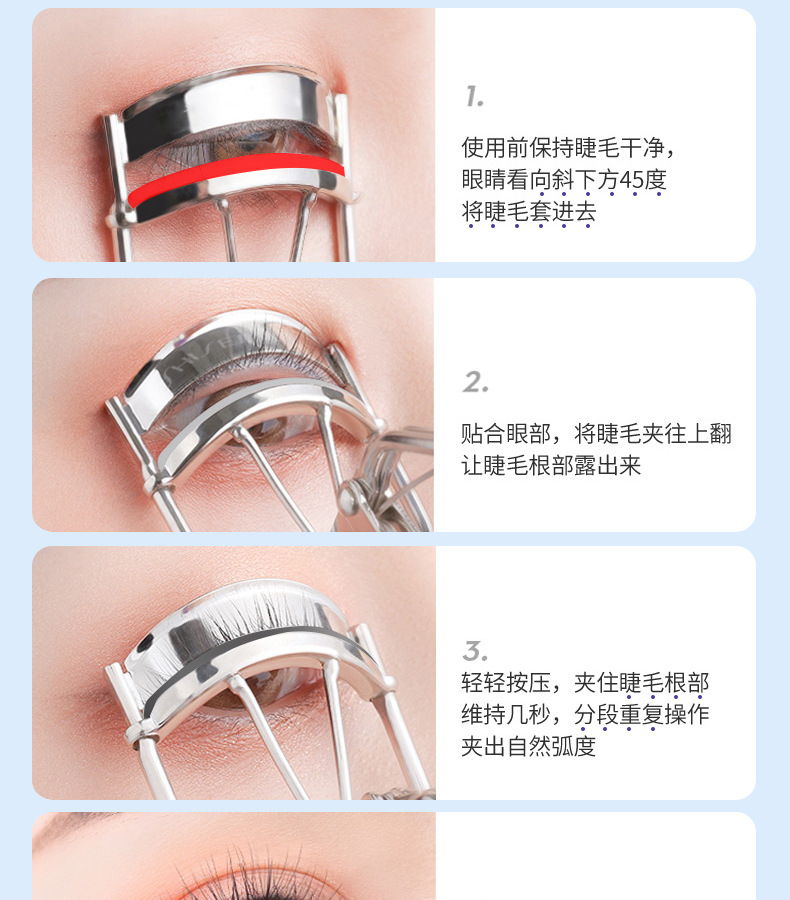 1.

使用前保持睫毛干净，眼睛看向斜下方45度将睫毛套进去

2.

贴合眼部，将睫毛夹往上翻让睫毛根部露出来

3.

轻轻按压，夹住睫毛根部维持几秒，分段重复操作夹出自然弧度