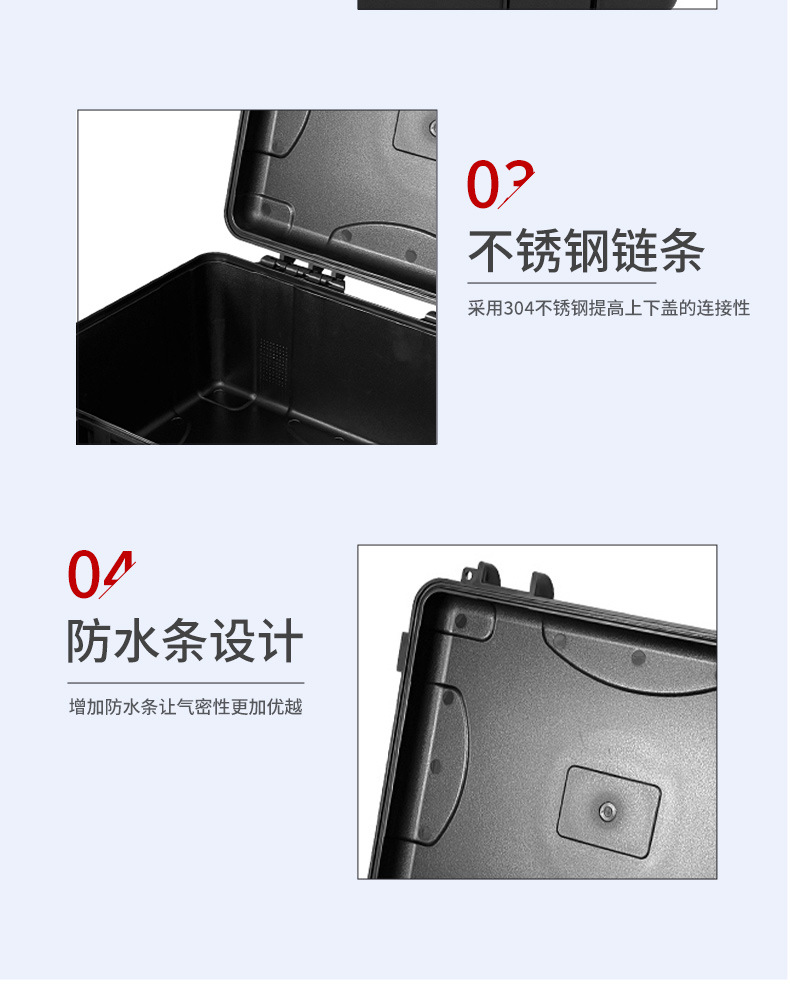 03

不锈钢链条

采用304不锈钢提高上下盖的连接性

04

防水条设计

增加防水条让气密性更加优越