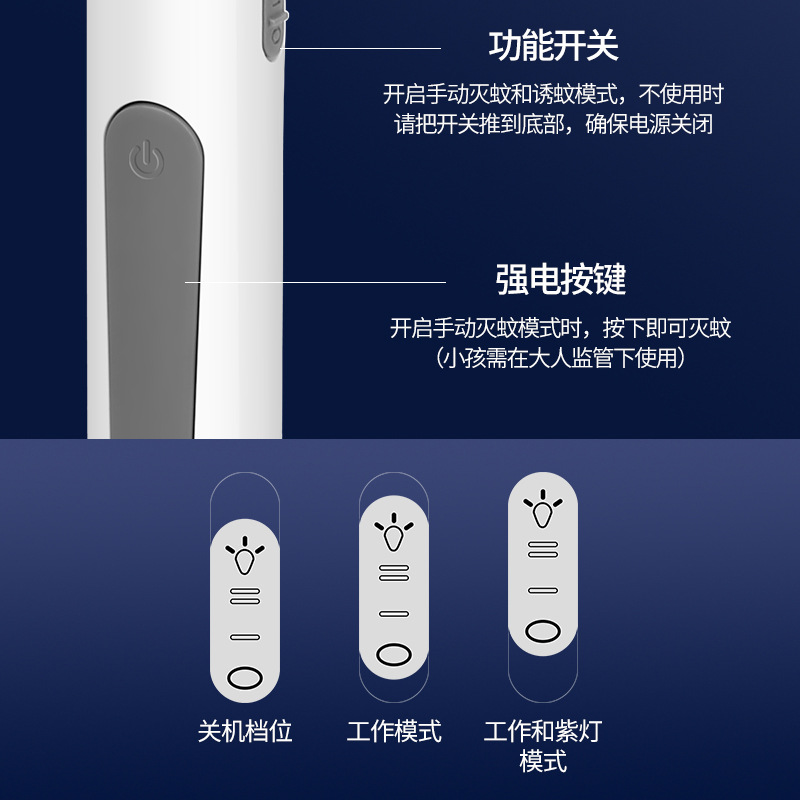 功能开关

开启手动灭蚊和诱蚊模式，不使用时请把开关推到底部，确保电源关闭

强电按键

开启手动灭蚊模式时，按下即可灭蚊（小孩需在大人监管下使用）

关机档位

工作模式

工作和紫灯模式