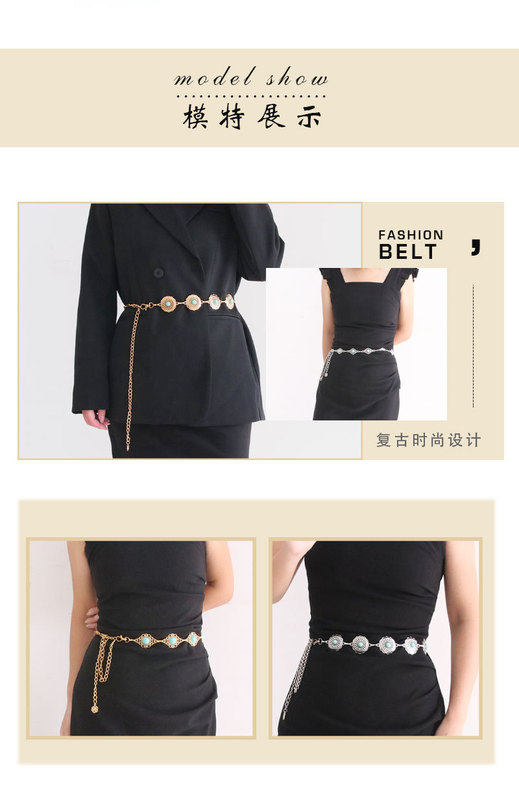 model show
模特展示

FASHION
BELT ,

复古时尚设计