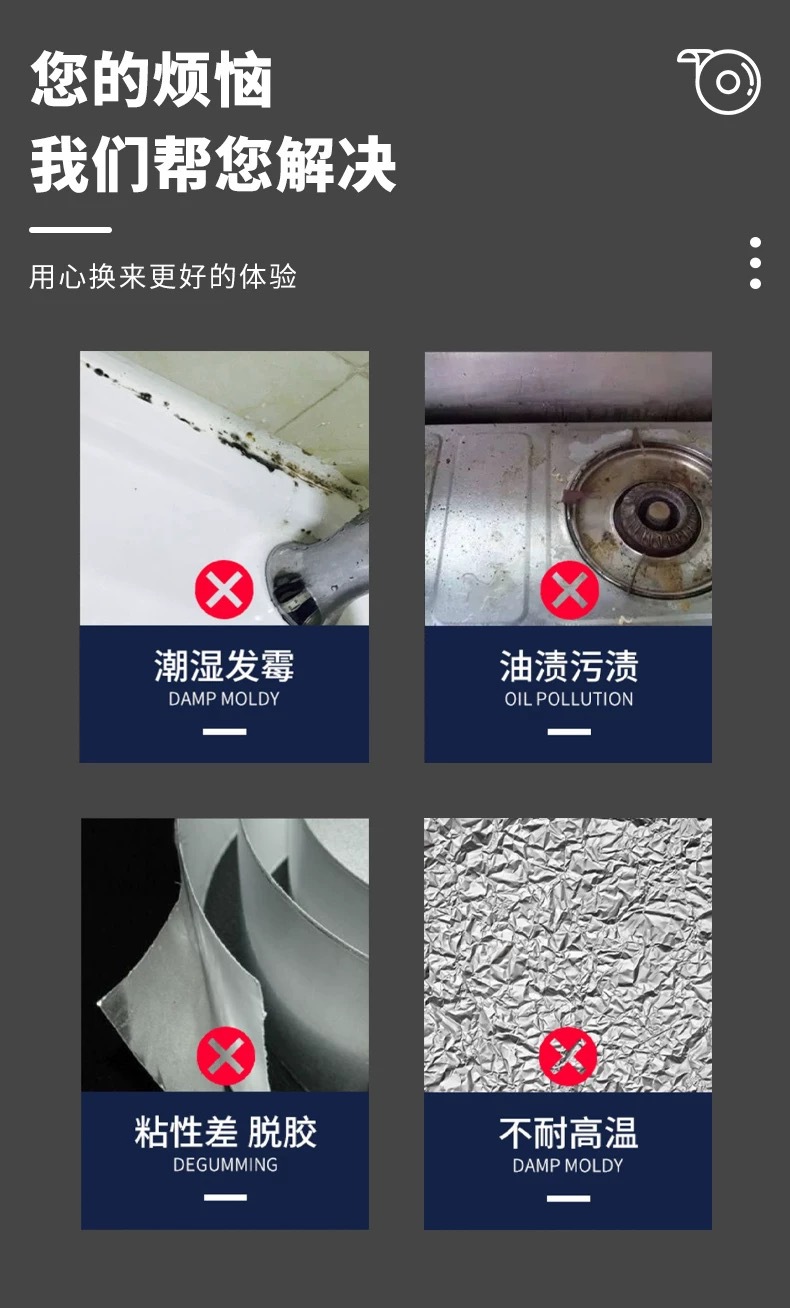 您的烦恼
我们帮您解决

用心换来更好的体验

潮湿发霉
DAMP MOLDY

油渍污渍
OIL POLLUTION

粘性差 脱胶
DEGUMMING

不耐高温
DAMP MOLDY