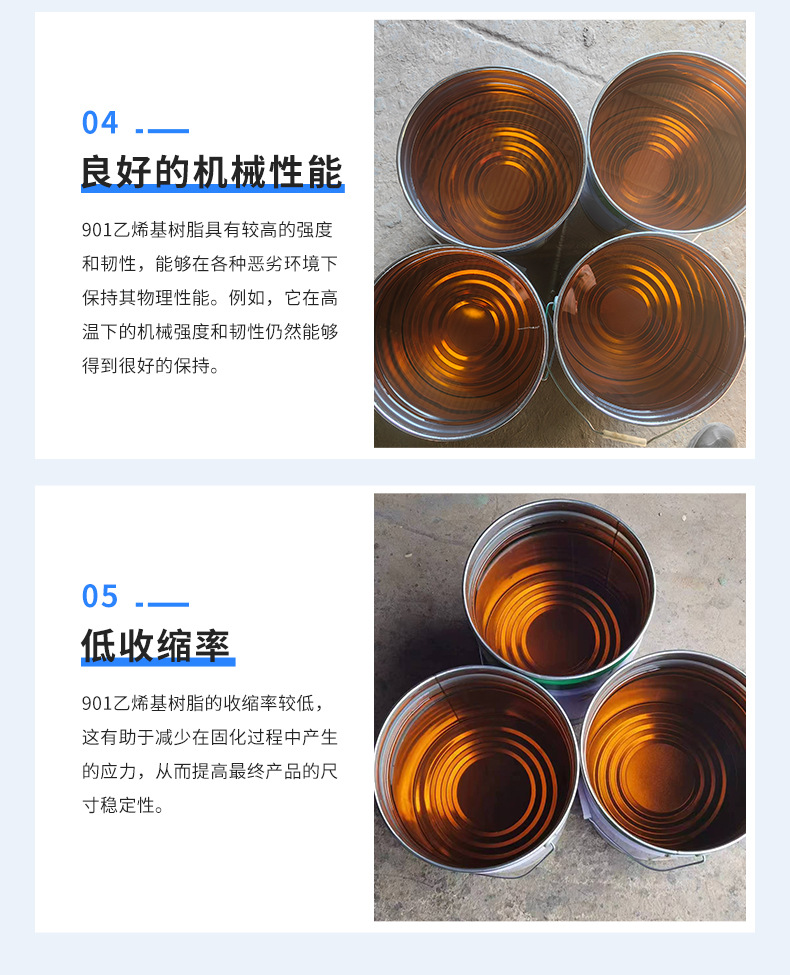 04

良好的机械性能

901乙烯基树脂具有较高的强度和韧性，能够在各种恶劣环境下保持其物理性能。例如，它在高温下的机械强度和韧性仍然能够得到很好的保持。

05

低收缩率

901乙烯基树脂的收缩率较低，这有助于减少在固化过程中产生的应力，从而提高最终产品的尺寸稳定性。