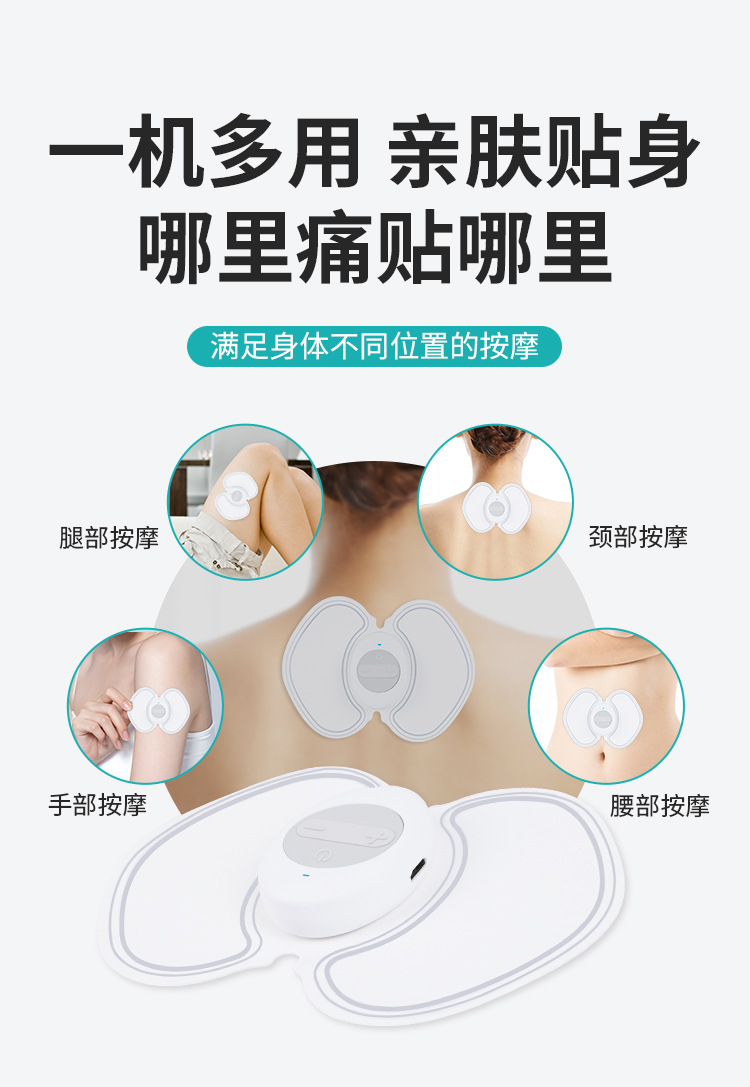 一机多用 亲肤贴身
哪里痛贴哪里

满足身体不同位置的按摩

腿部按摩

颈部按摩

手部按摩

腰部按摩