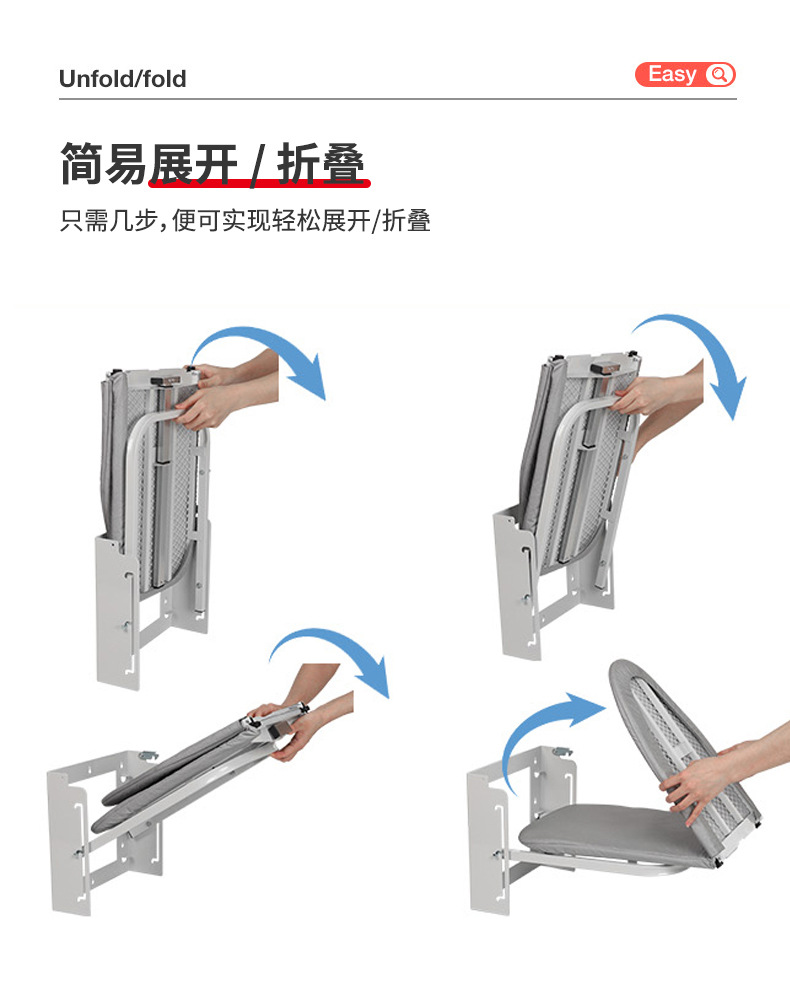 Unfold/fold

Easy

简易展开 / 折叠

只需几步，便可实现轻松展开/折叠