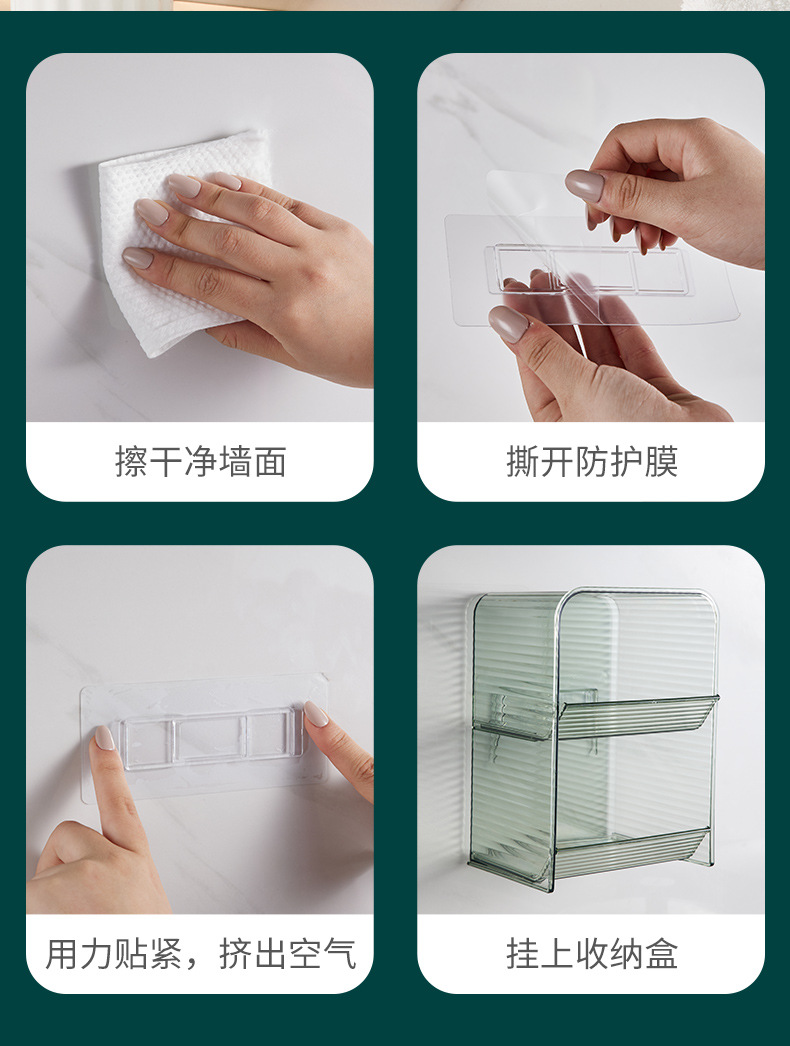 擦干净墙面

撕开防护膜

用力贴紧，挤出空气

挂上收纳盒