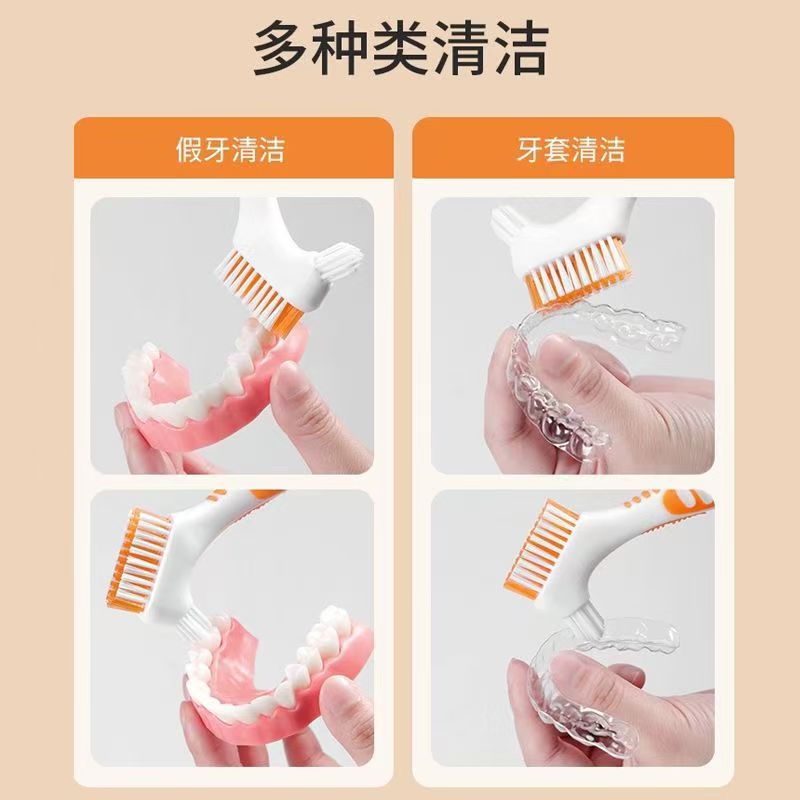 多种类清洁

假牙清洁

牙套清洁