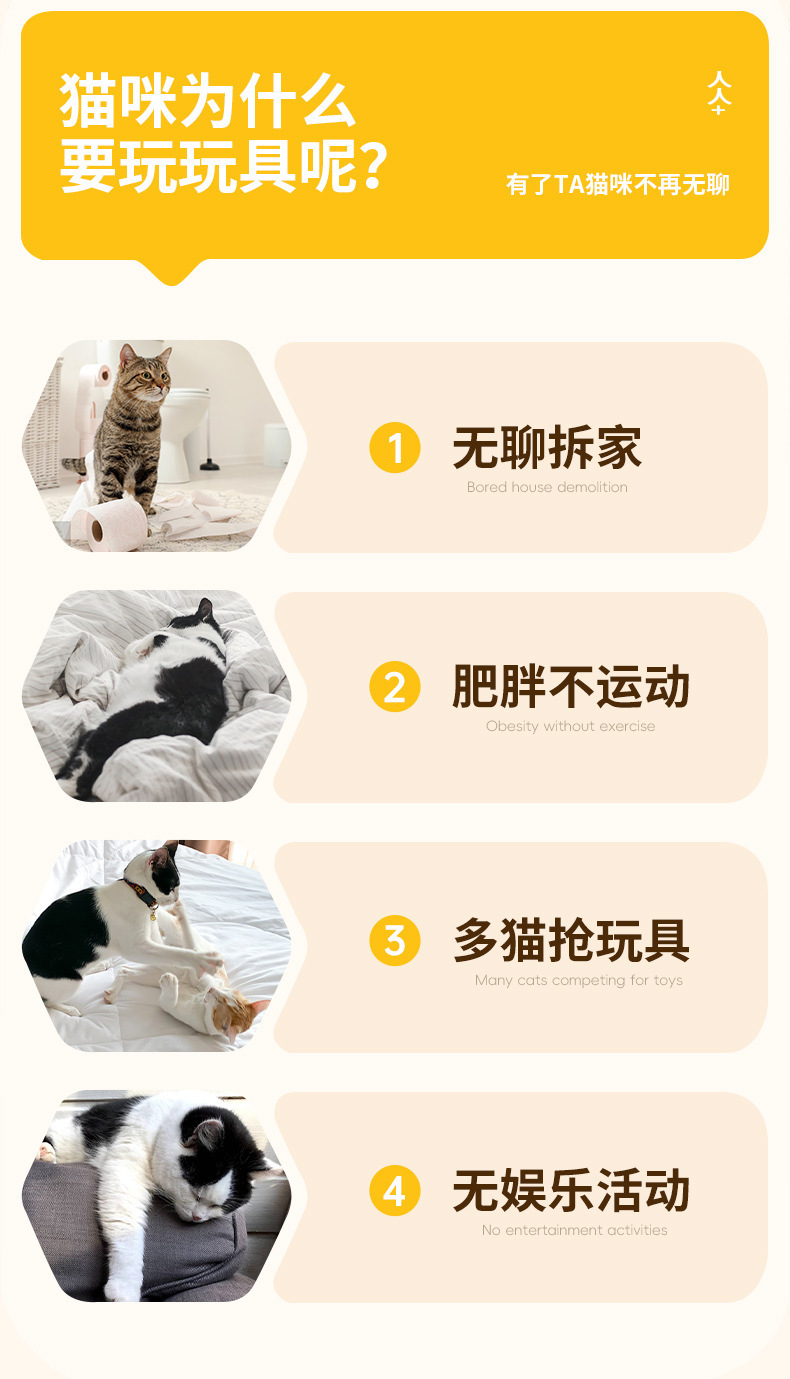 猫咪为什么
要玩玩具呢？

有了TA猫咪不再无聊

1 无聊拆家
Bored house demolition

2 肥胖不运动
Obesity without exercise

3 多猫抢玩具
Many cats competing for toys

4 无娱乐活动
No entertainment activities