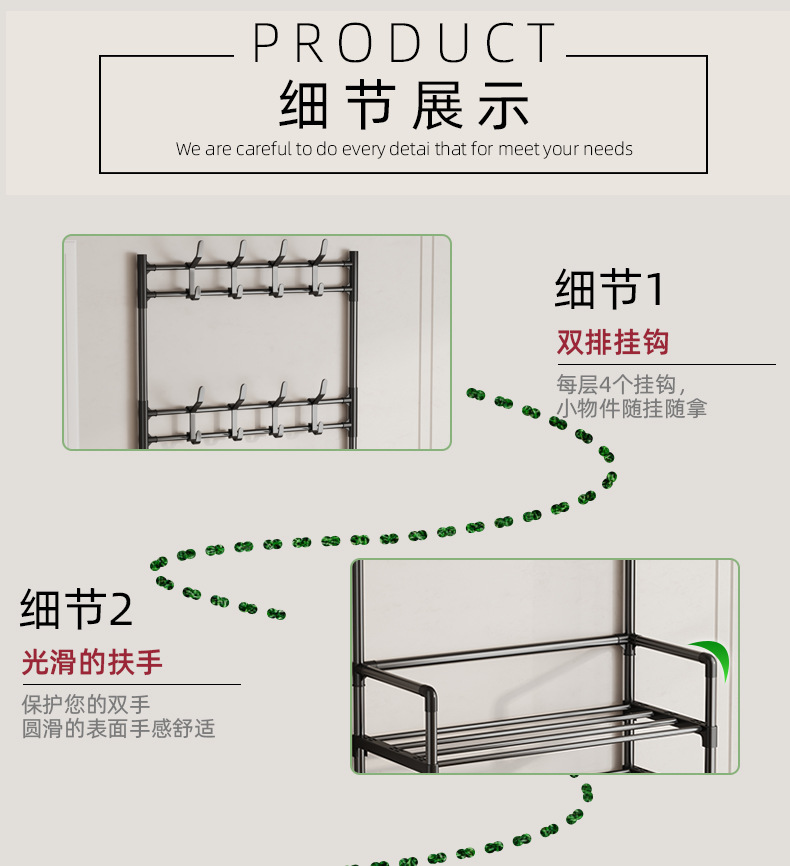 PRODUCT
细节展示
We are careful to do every detai that for meet your needs

细节1
双排挂钩
每层4个挂钩，
小物件随挂随拿

细节2
光滑的扶手
保护您的双手
圆滑的表面手感舒适