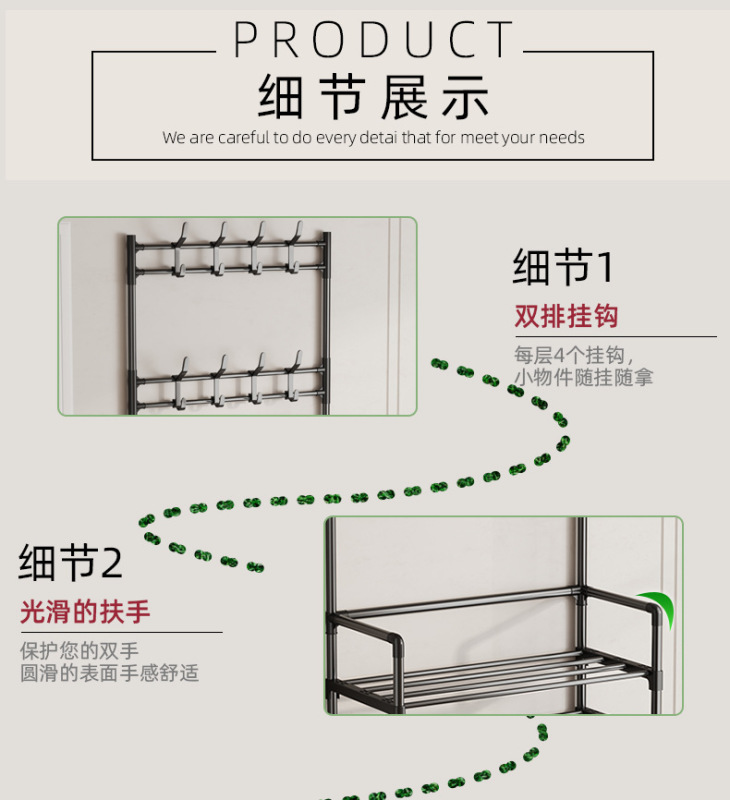 PRODUCT
细节展示
We are careful to do every detai that for meet your needs

细节1
双排挂钩
每层4个挂钩，
小物件随挂随拿

细节2
光滑的扶手
保护您的双手
圆滑的表面手感舒适