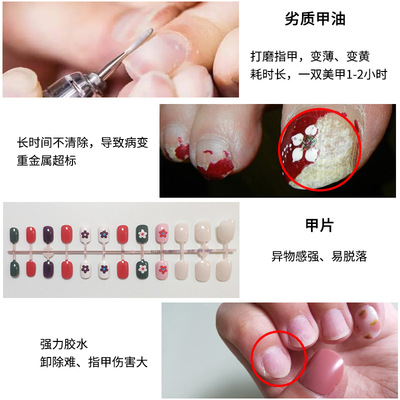 劣质甲油

打磨指甲，变薄、变黄
耗时长，一双美甲1-2小时

长时间不清除，导致病变
重金属超标

甲片

异物感强、易脱落

强力胶水
卸除难、指甲伤害大