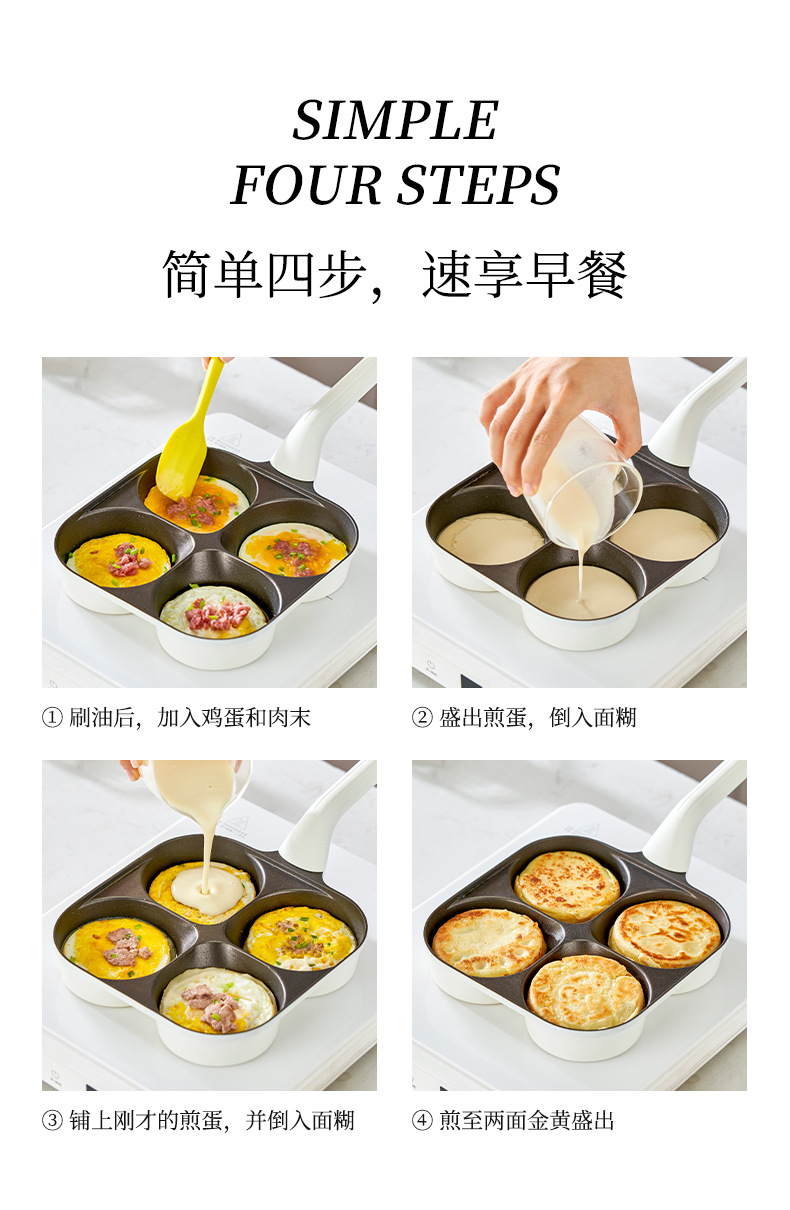 SIMPLE
FOUR STEPS

简单四步，速享早餐

① 刷油后，加入鸡蛋和肉末

② 盛出煎蛋，倒入面糊

③ 铺上刚才的煎蛋，并倒入面糊

④ 煎至两面金黄盛出