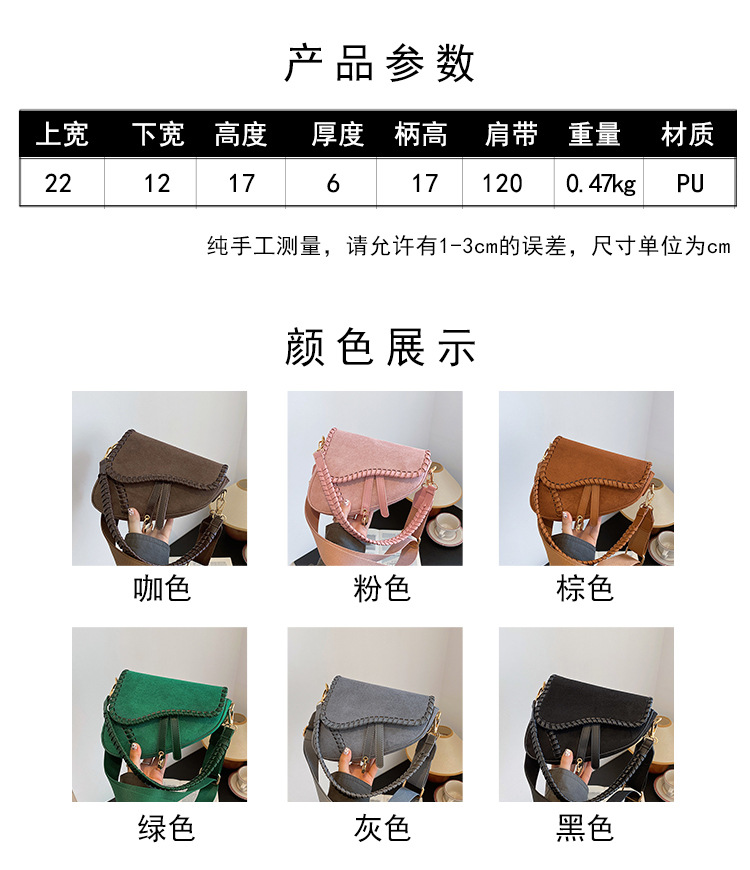 产品参数

| 上宽 | 下宽 | 高度 | 厚度 | 柄高 | 肩带 | 重量 | 材质 |
|---|---|---|---|---|---|---|---|
| 22 | 12 | 17 | 6 | 17 | 120 | 0.47kg | PU |

纯手工测量，请允许有1-3cm的误差，尺寸单位为cm

颜色展示

咖色

粉色

棕色

绿色

灰色

黑色