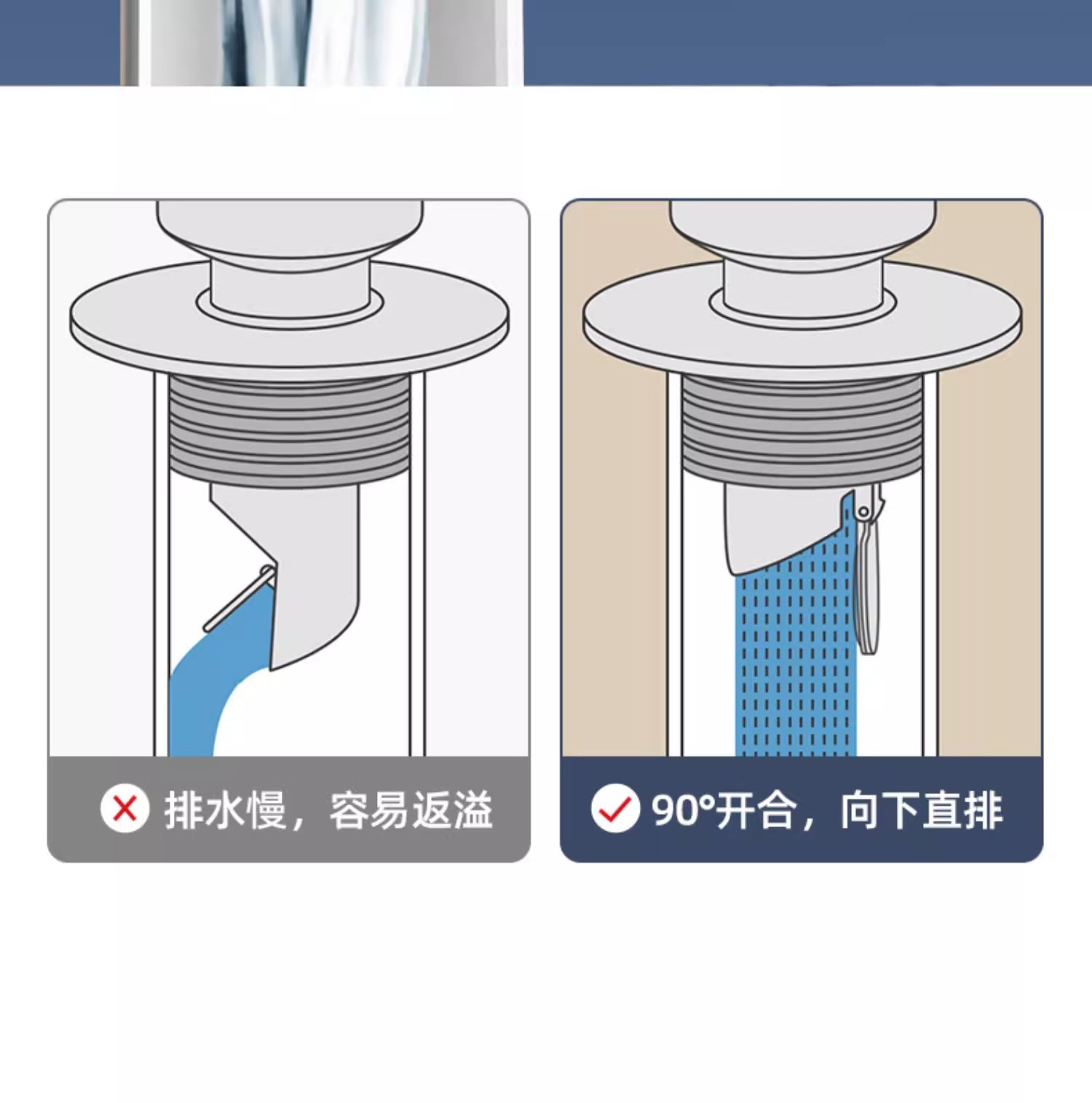 排水慢，容易返溢

90°开合，向下直排