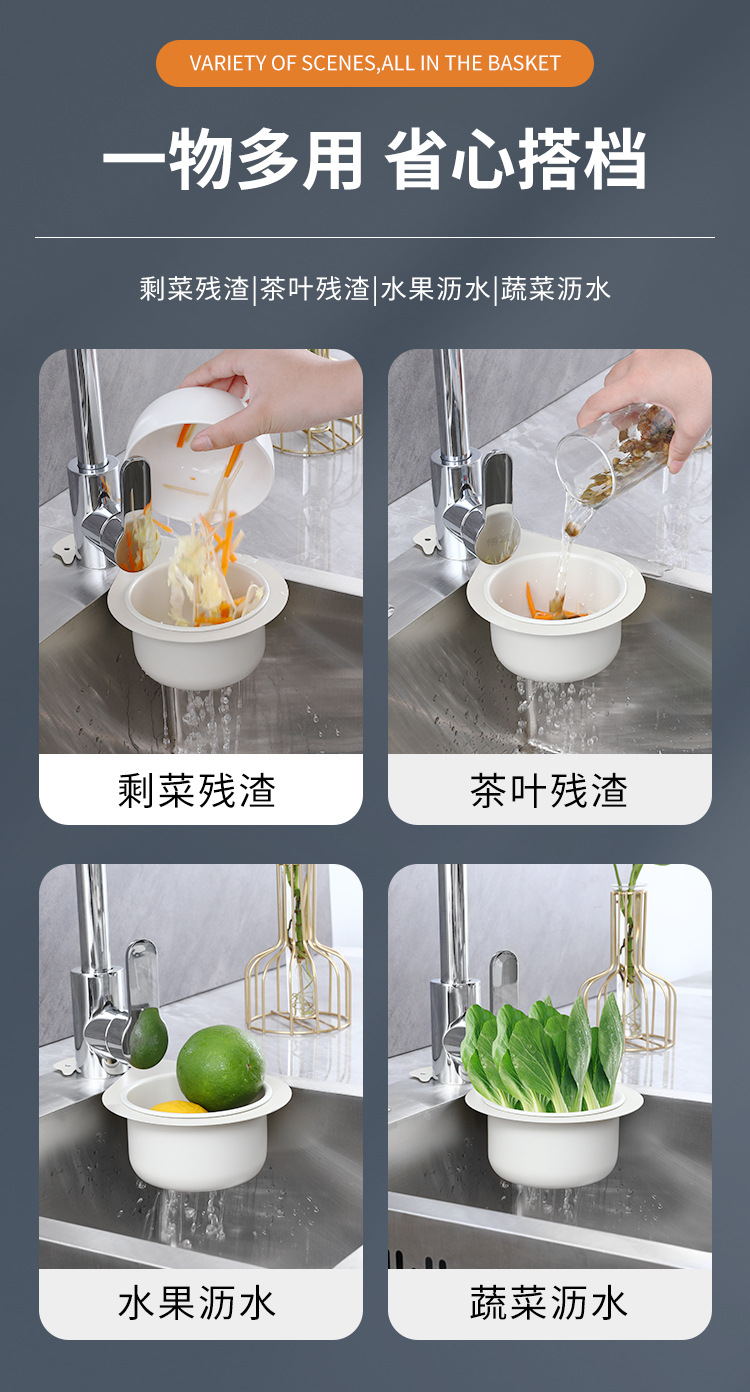 VARIETY OF SCENES,ALL IN THE BASKET

一物多用 省心搭档

剩菜残渣|茶叶残渣|水果沥水|蔬菜沥水

剩菜残渣

茶叶残渣

水果沥水

蔬菜沥水