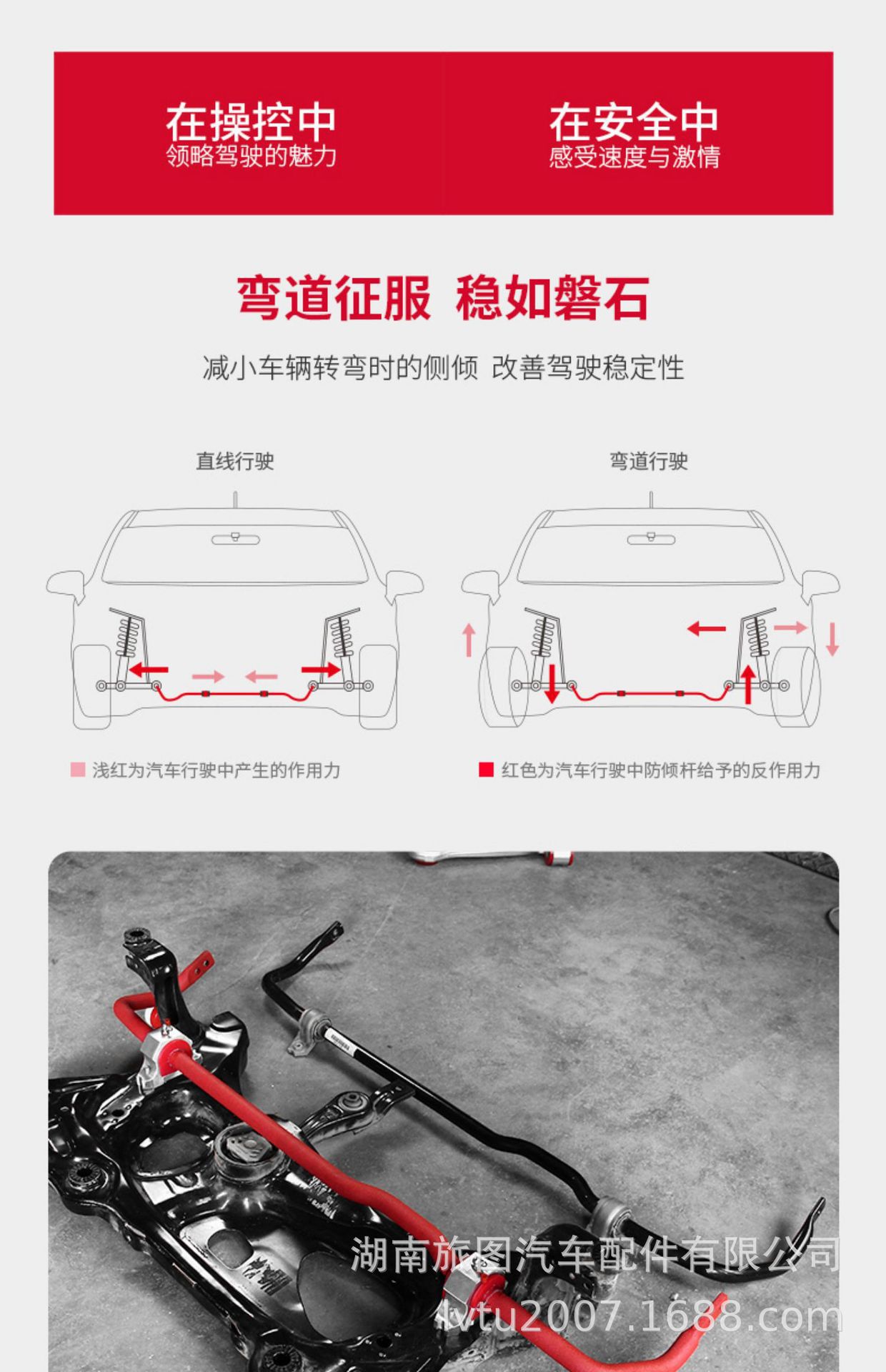 在操控中
领略驾驶的魅力

在安全中
感受速度与激情

弯道征服 稳如磐石

减小车辆转弯时的侧倾 改善驾驶稳定性

直线行驶

弯道行驶

浅红为汽车行驶中产生的作用力

红色为汽车行驶中防倾杆给予的反作用力

湖南旅图汽车配件有限公司
lvtu2007.1688.com