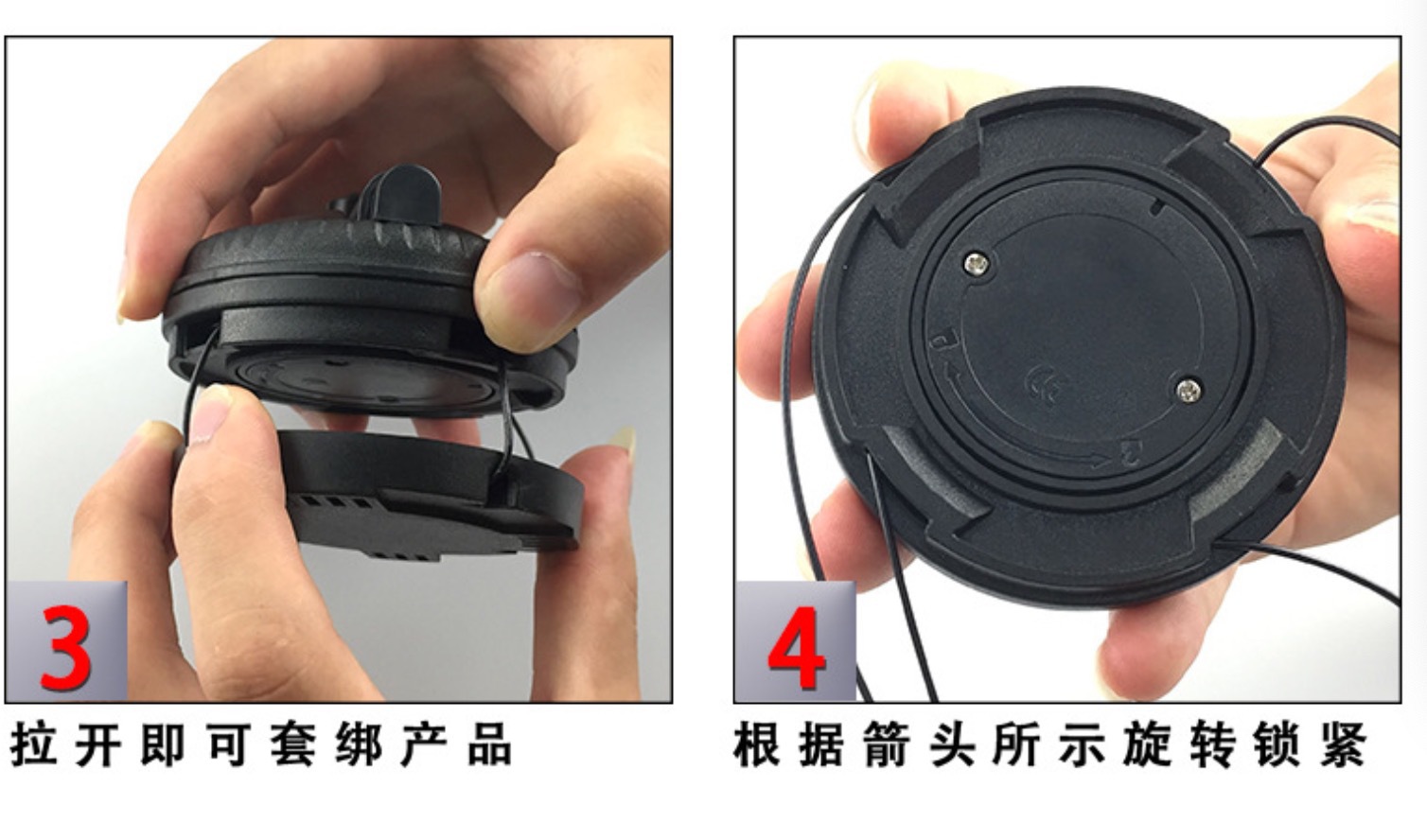 3

拉开即可套绑产品

4

根据箭头所示旋转锁紧