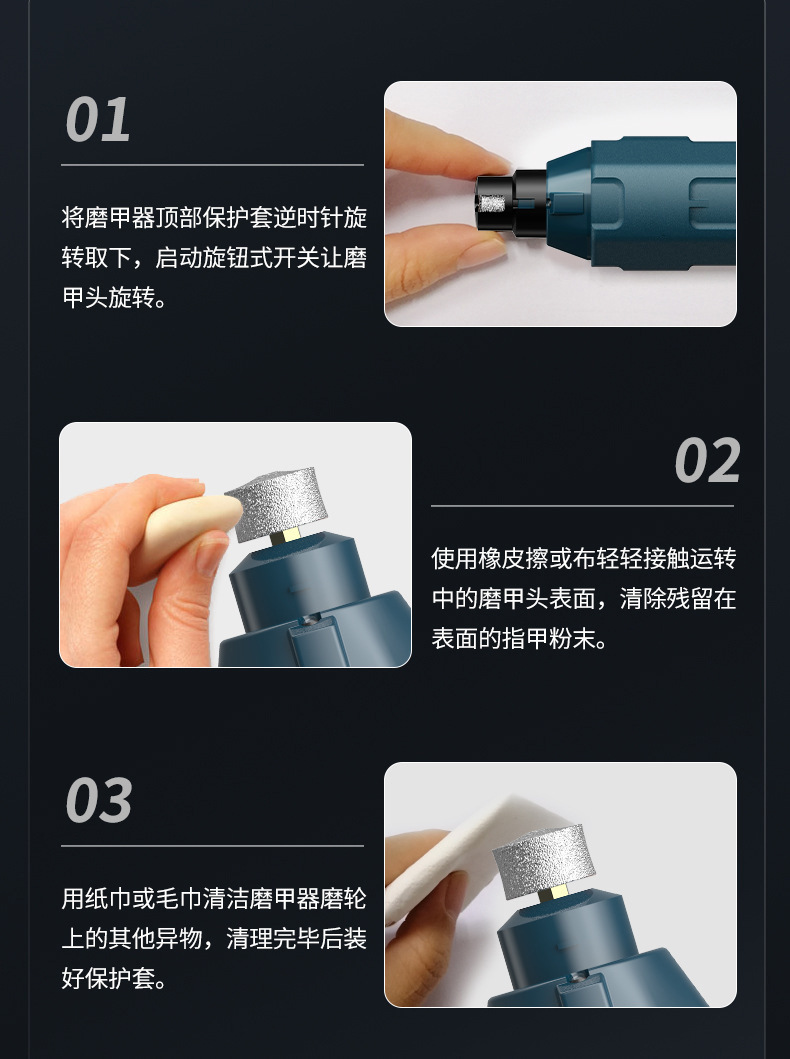 01

将磨甲器顶部保护套逆时针旋转取下，启动旋钮式开关让磨甲头旋转。

02

使用橡皮擦或布轻轻接触运转中的磨甲头表面，清除残留在表面的指甲粉末。

03

用纸巾或毛巾清洁磨甲器磨轮上的其他异物，清理完毕后装好保护套。