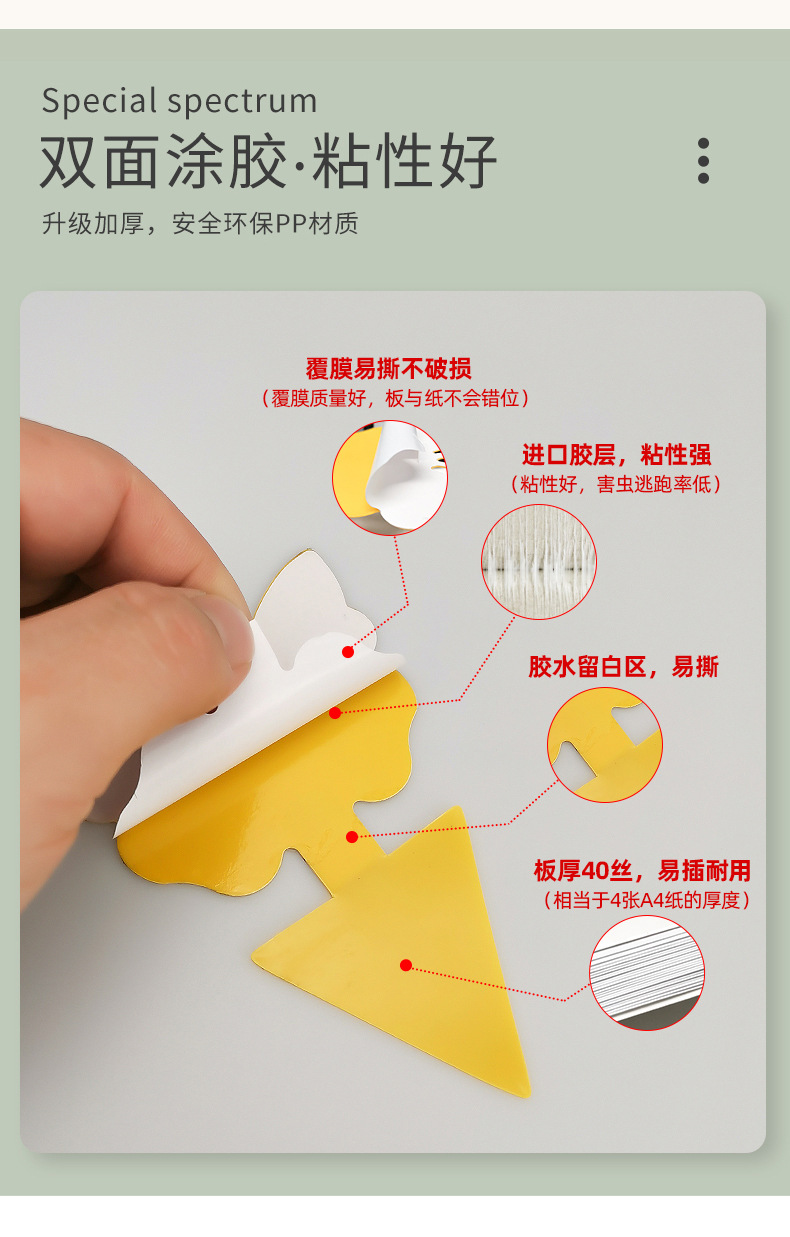 Special spectrum
双面涂胶·粘性好

升级加厚，安全环保PP材质

覆膜易撕不破损
（覆膜质量好，板与纸不会错位）

进口胶层，粘性强
（粘性好，害虫逃跑率低）

胶水留白区，易撕

板厚40丝，易插耐用
（相当于4张A4纸的厚度）