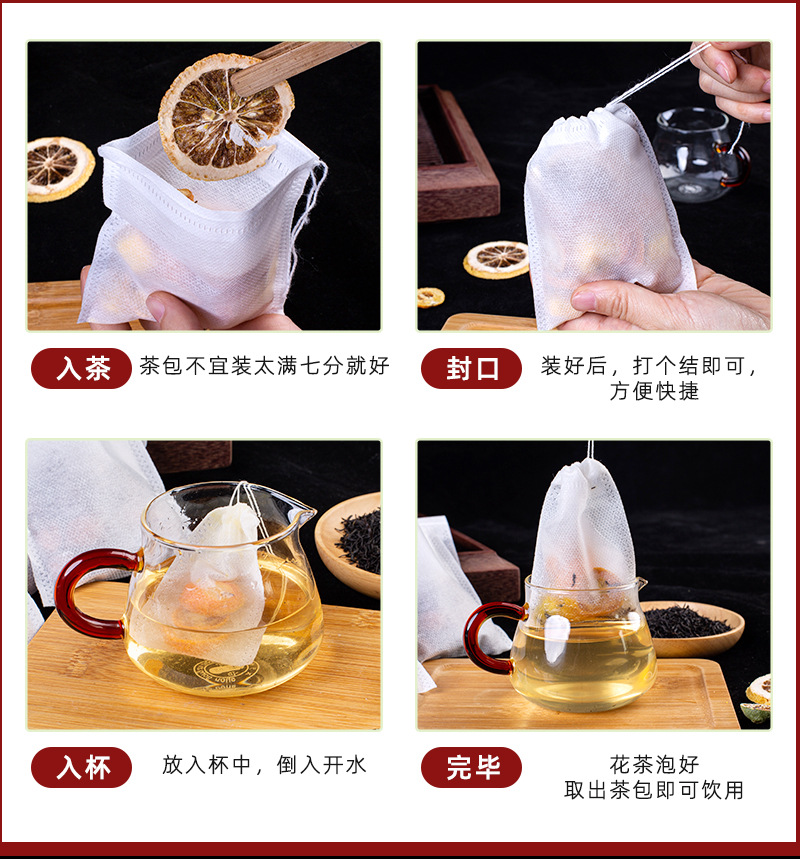 入茶 茶包不宜装太满七分就好

封口 装好后，打个结即可，方便快捷

入杯 放入杯中，倒入开水

完毕 花茶泡好
取出茶包即可饮用