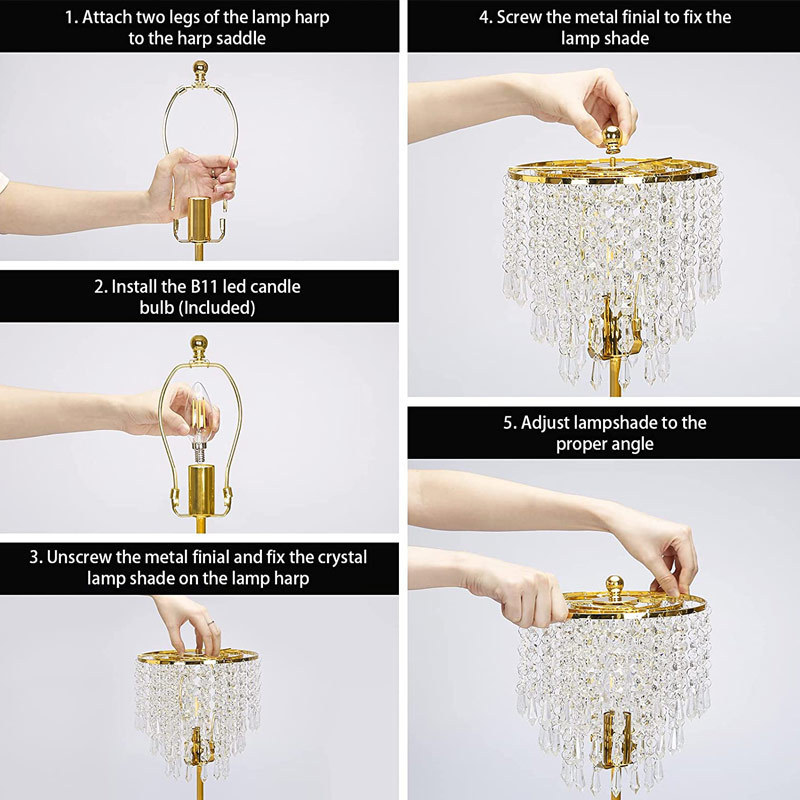 1. Attach two legs of the lamp harp to the harp saddle

2. Install the B11 led candle bulb (Included)

3. Unscrew the metal finial and fix the crystal lamp shade on the lamp harp

4. Screw the metal finial to fix the lamp shade

5. Adjust lampshade to the proper angle