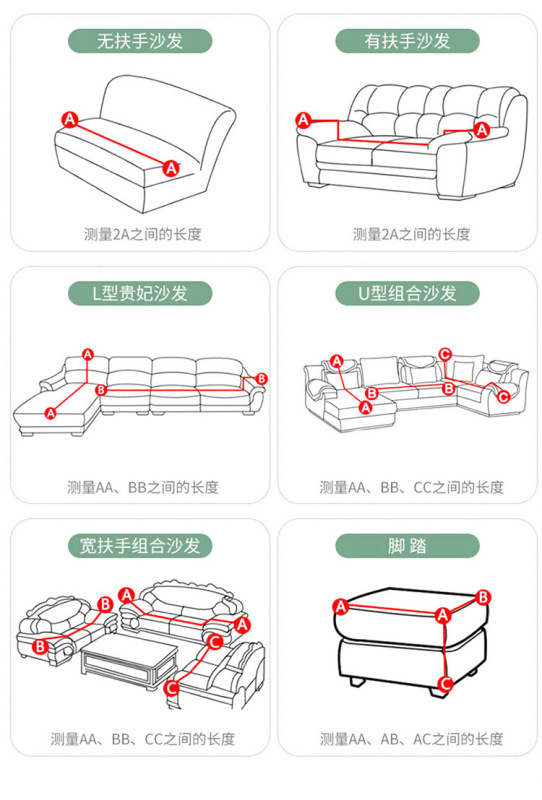 无扶手沙发

A

A

测量2A之间的长度

有扶手沙发

A

A

测量2A之间的长度

L型贵妃沙发

A

B

B

A

测量AA、BB之间的长度

U型组合沙发

A

C

B

B

A

C

测量AA、BB、CC之间的长度

宽扶手组合沙发

B

A

B

A

C

C

测量AA、BB、CC之间的长度

脚踏

A

B

A

C

测量AA、AB、AC之间的长度