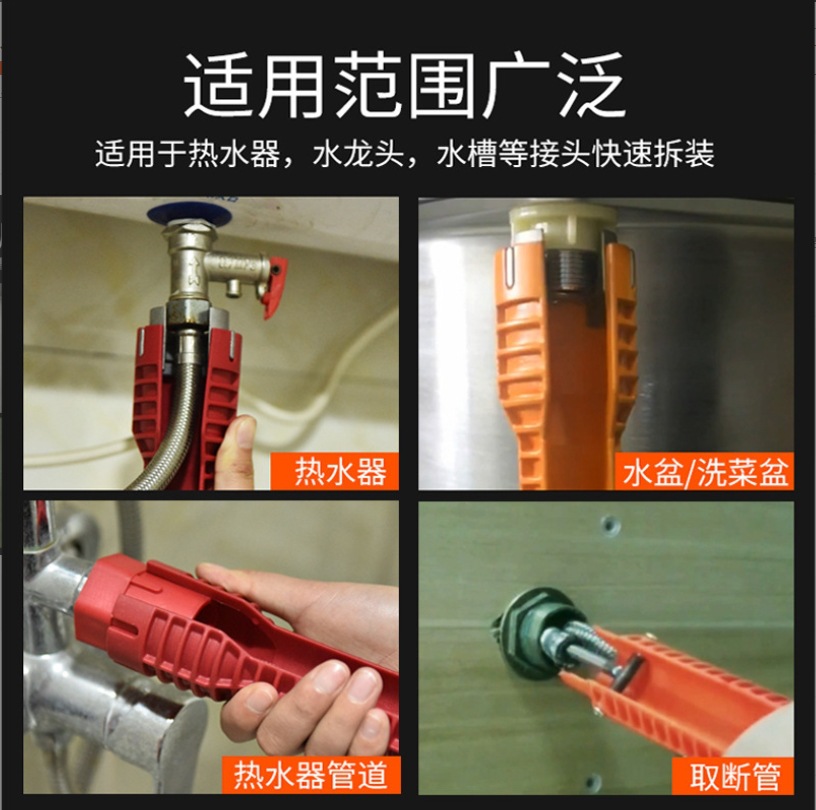 适用范围广泛

适用于热水器，水龙头，水槽等接头快速拆装

热水器

水盆/洗菜盆

热水器管道

取断管