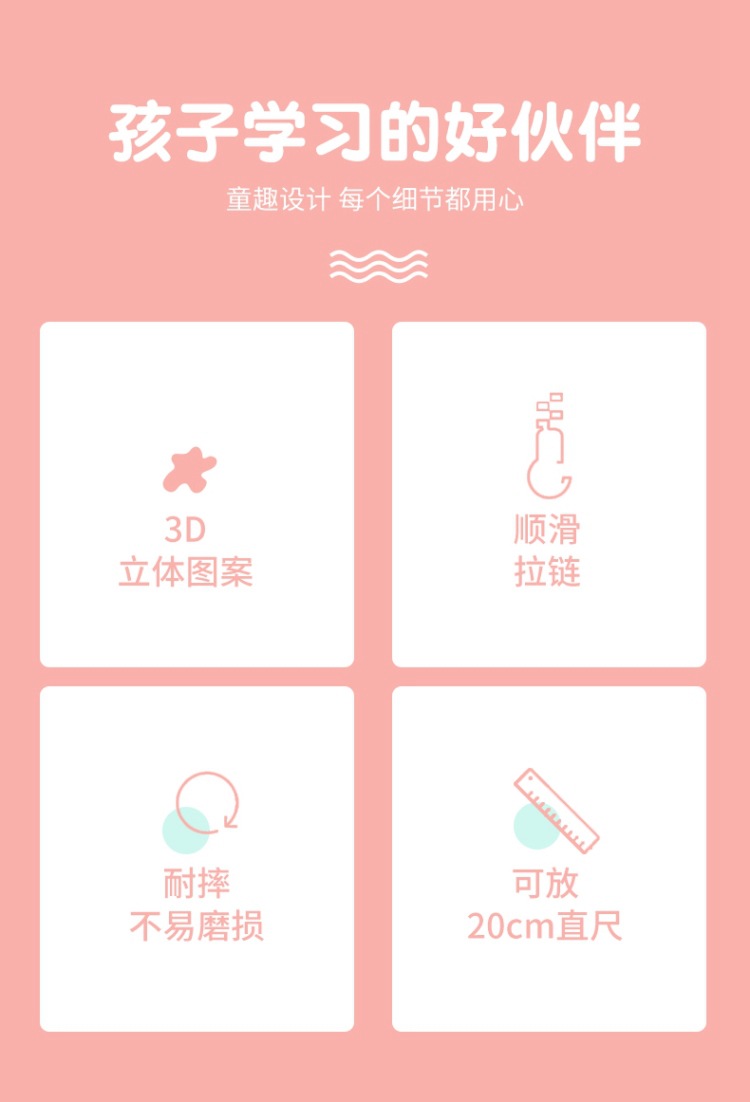 孩子学习的好伙伴

童趣设计 每个细节都用心

3D
立体图案

顺滑
拉链

耐摔
不易磨损

可放
20cm直尺