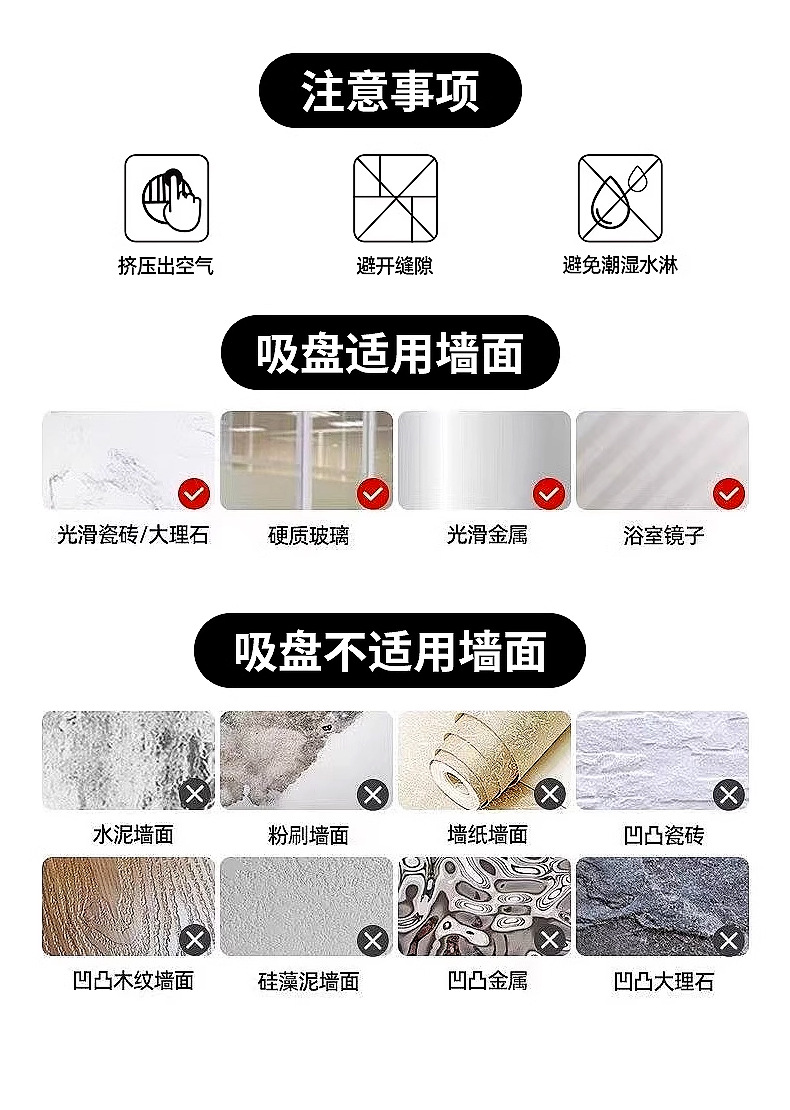 注意事项

挤压出空气

避开缝隙

避免潮湿水淋

吸盘适用墙面

光滑瓷砖/大理石

硬质玻璃

光滑金属

浴室镜子

吸盘不适用墙面

水泥墙面

粉刷墙面

墙纸墙面

凹凸瓷砖

凹凸木纹墙面

硅藻泥墙面

凹凸金属

凹凸大理石