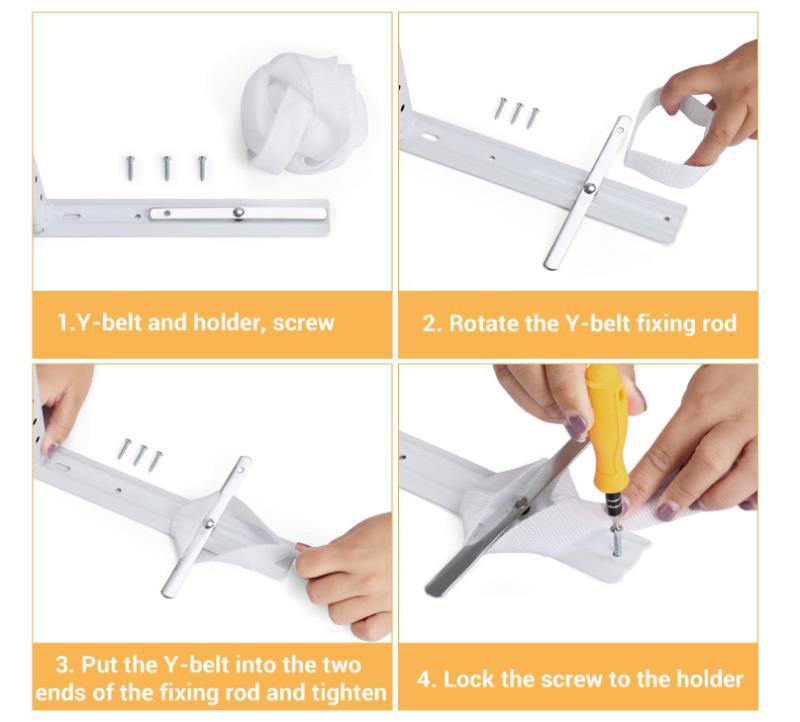 1.Y-belt and holder, screw

2. Rotate the Y-belt fixing rod

3. Put the Y-belt into the two ends of the fixing rod and tighten

4. Lock the screw to the holder