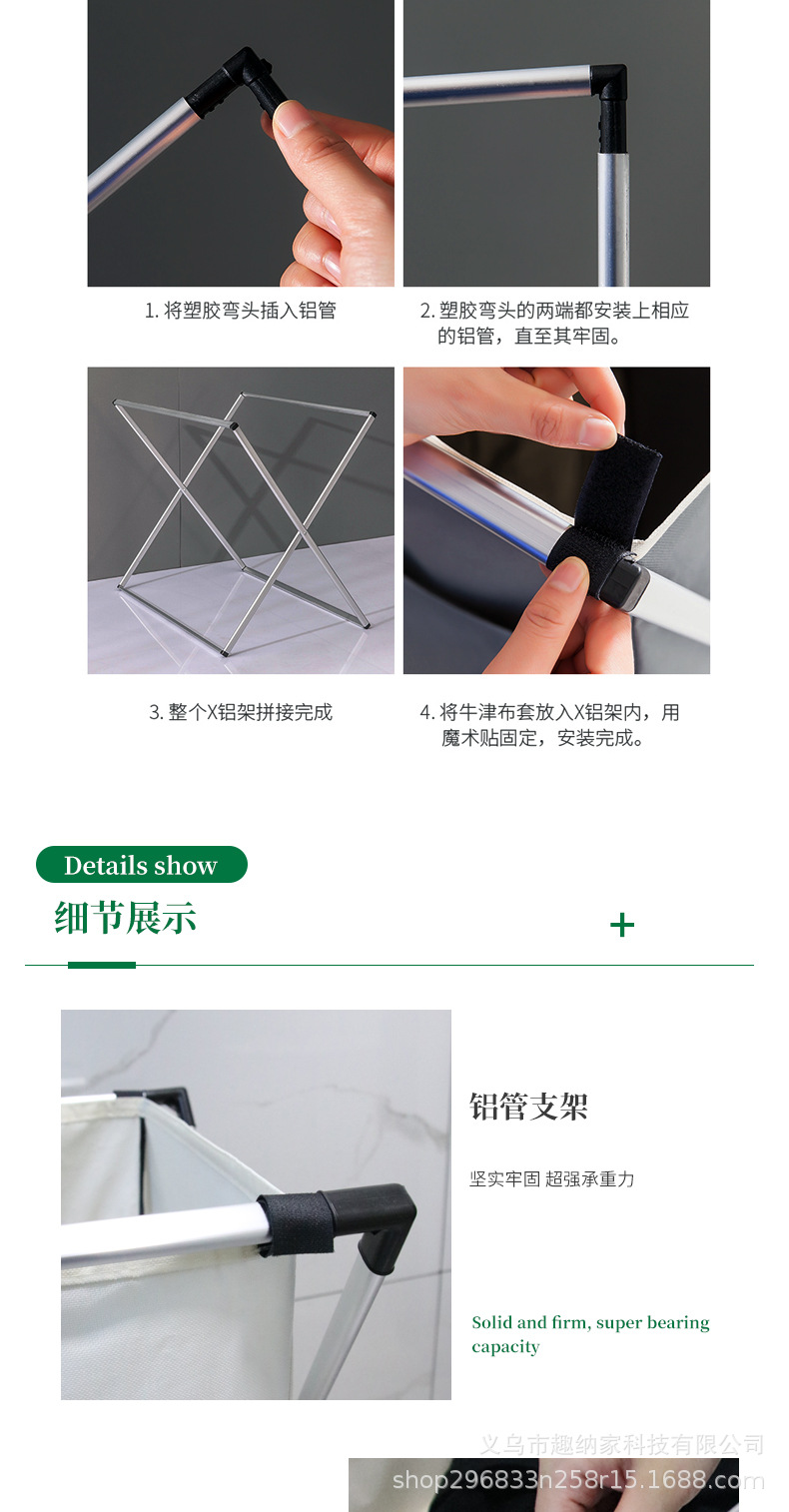 1. 将塑胶弯头插入铝管

2. 塑胶弯头的两端都安装上相应的铝管，直至其牢固。

3. 整个X铝架拼接完成

4. 将牛津布套放入X铝架内，用魔术贴固定，安装完成。

Details show

细节展示

+

铝管支架

坚实牢固 超强承重力

Solid and firm, super bearing capacity

义乌市趣纳家科技有限公司
shop296833n258r15.1688.com