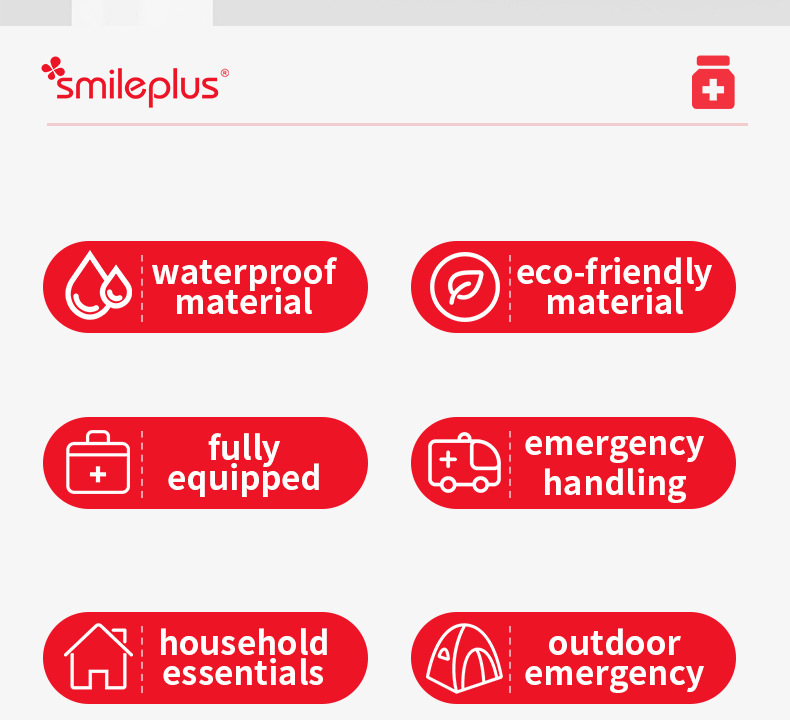 smileplus®

waterproof material

eco-friendly material

fully equipped

emergency handling

household essentials

outdoor emergency