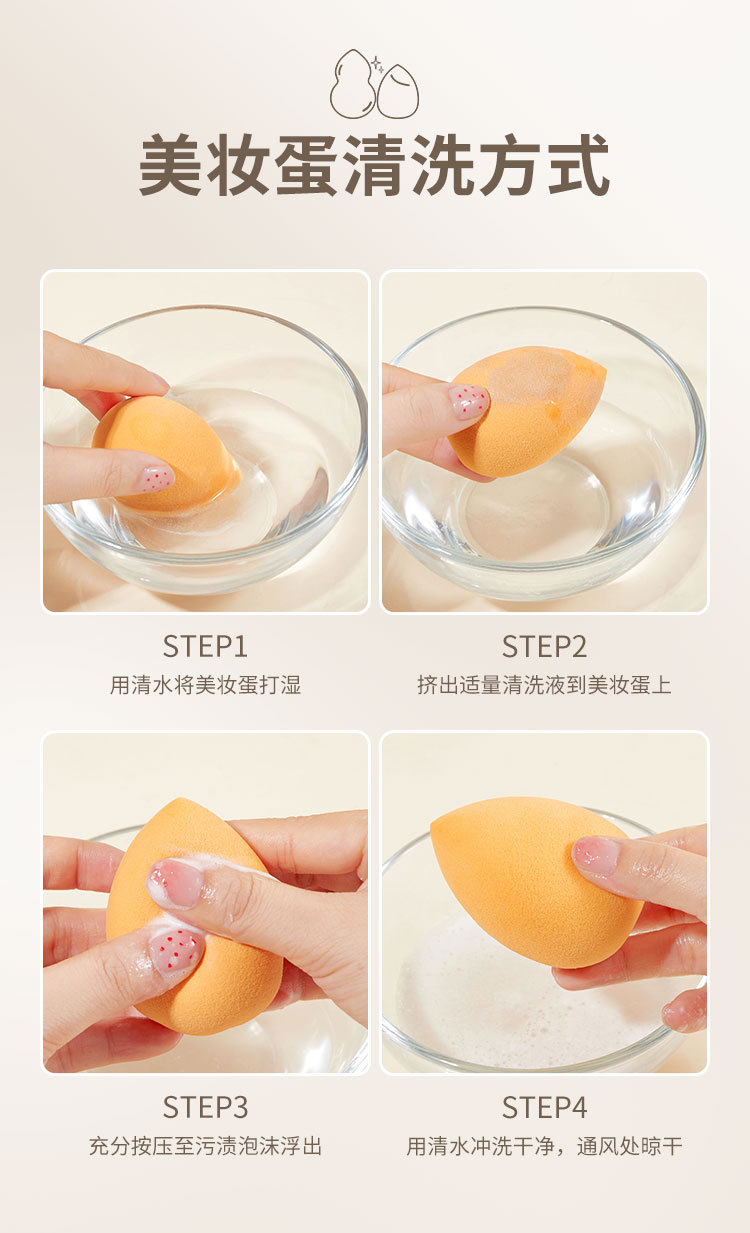 美妆蛋清洗方式

STEP1
用清水将美妆蛋打湿

STEP2
挤出适量清洗液到美妆蛋上

STEP3
充分按压至污渍泡沫浮出

STEP4
用清水冲洗干净，通风处晾干