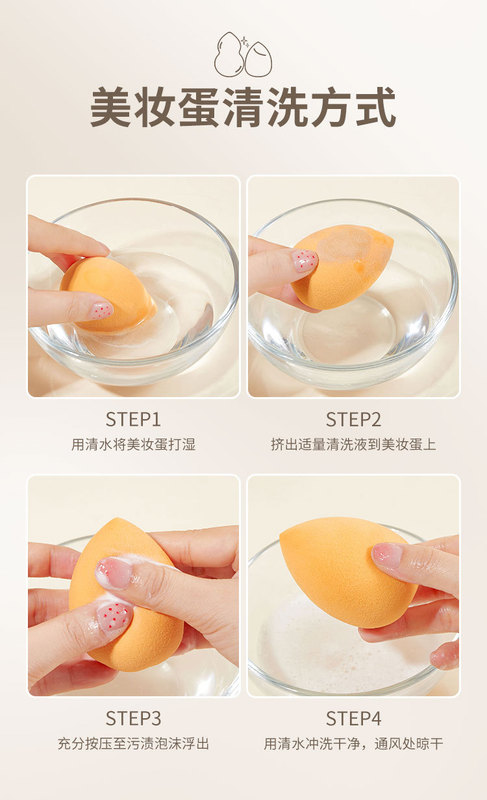 美妆蛋清洗方式

STEP1
用清水将美妆蛋打湿

STEP2
挤出适量清洗液到美妆蛋上

STEP3
充分按压至污渍泡沫浮出

STEP4
用清水冲洗干净，通风处晾干