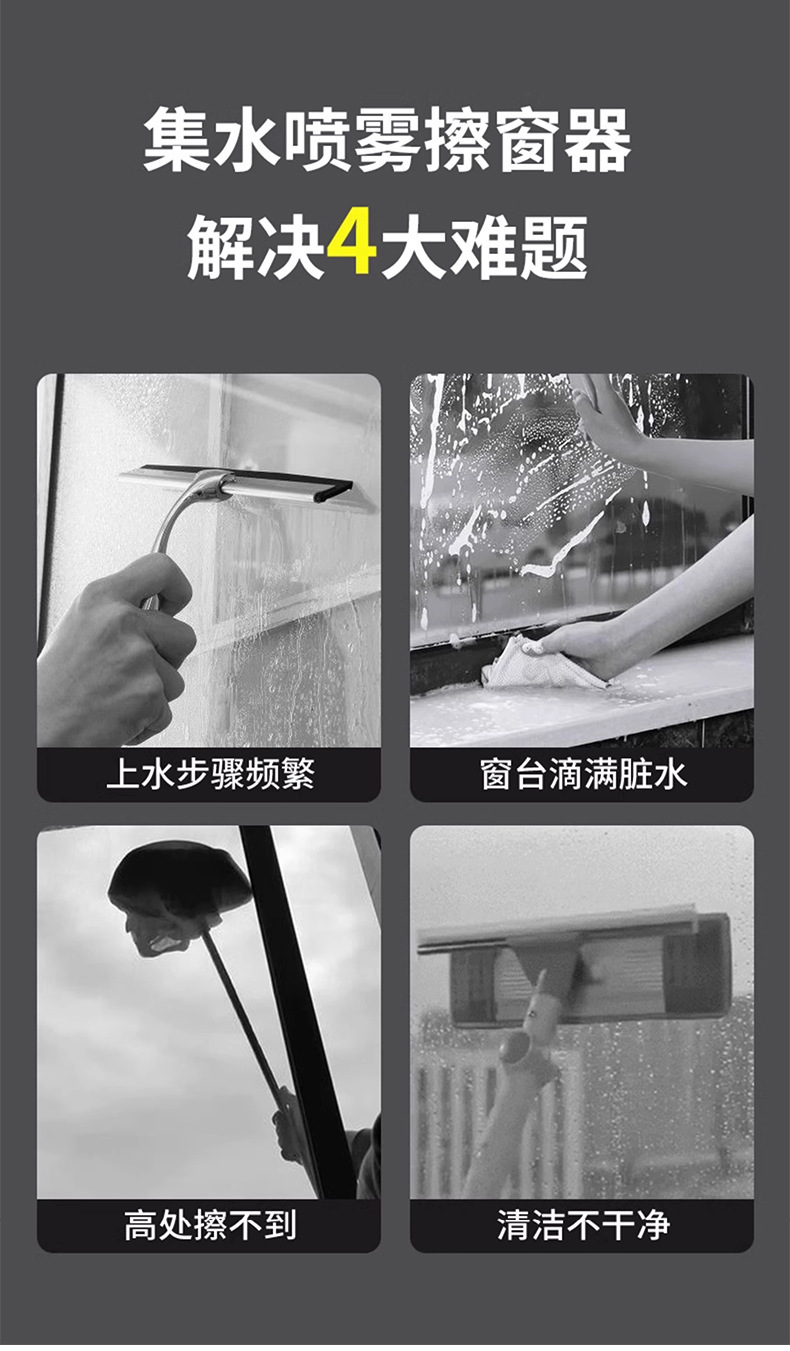 集水喷雾擦窗器
解决4大难题

上水步骤频繁

窗台滴满脏水

高处擦不到

清洁不干净