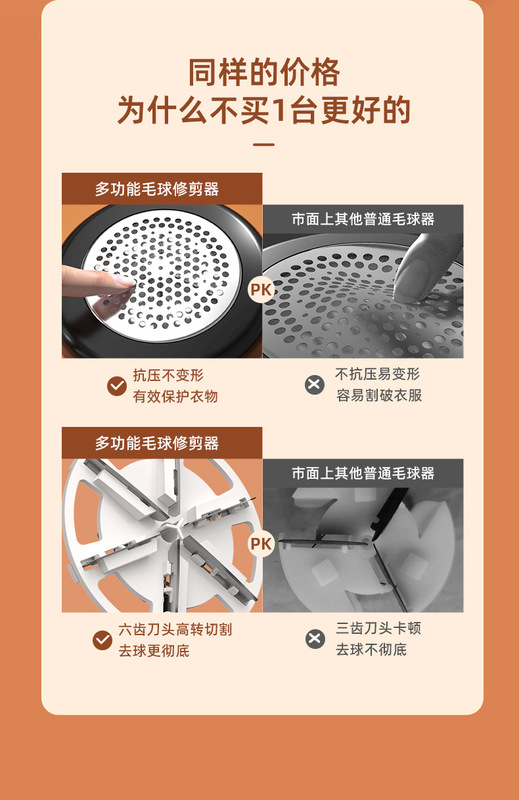 同样的价格
为什么不买1台更好的

多功能毛球修剪器

市面上其他普通毛球器

PK

抗压不变形
有效保护衣物

不抗压易变形
容易割破衣服

多功能毛球修剪器

市面上其他普通毛球器

PK

六齿刀头高转切割
去球更彻底

三齿刀头卡顿
去球不彻底