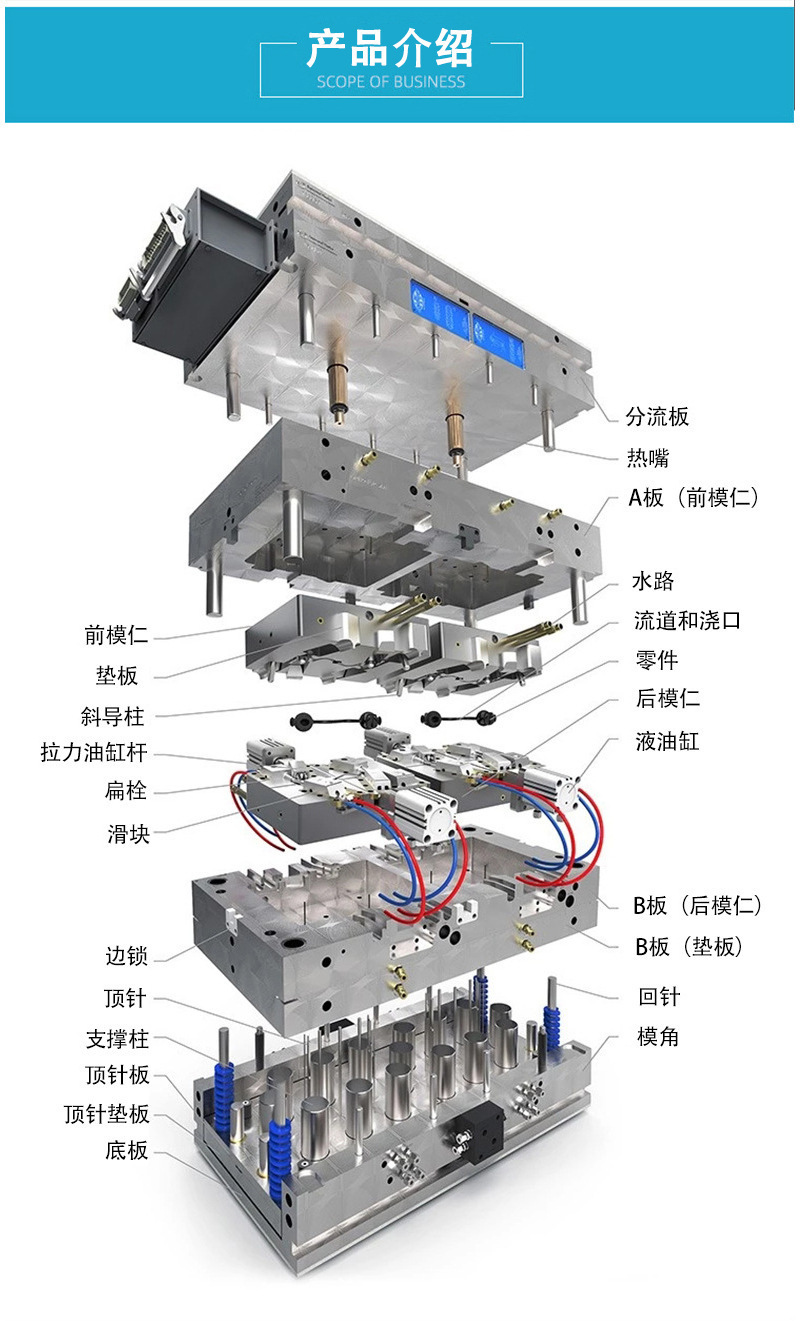 产品介绍
SCOPE OF BUSINESS

分流板
热嘴
A板（前模仁）
水路
流道和浇口
零件
后模仁
液油缸
B板（后模仁）
B板（垫板）
回针
模角

前模仁
垫板
斜导柱
拉力油缸杆
扁栓
滑块
边锁
顶针
支撑柱
顶针板
顶针垫板
底板